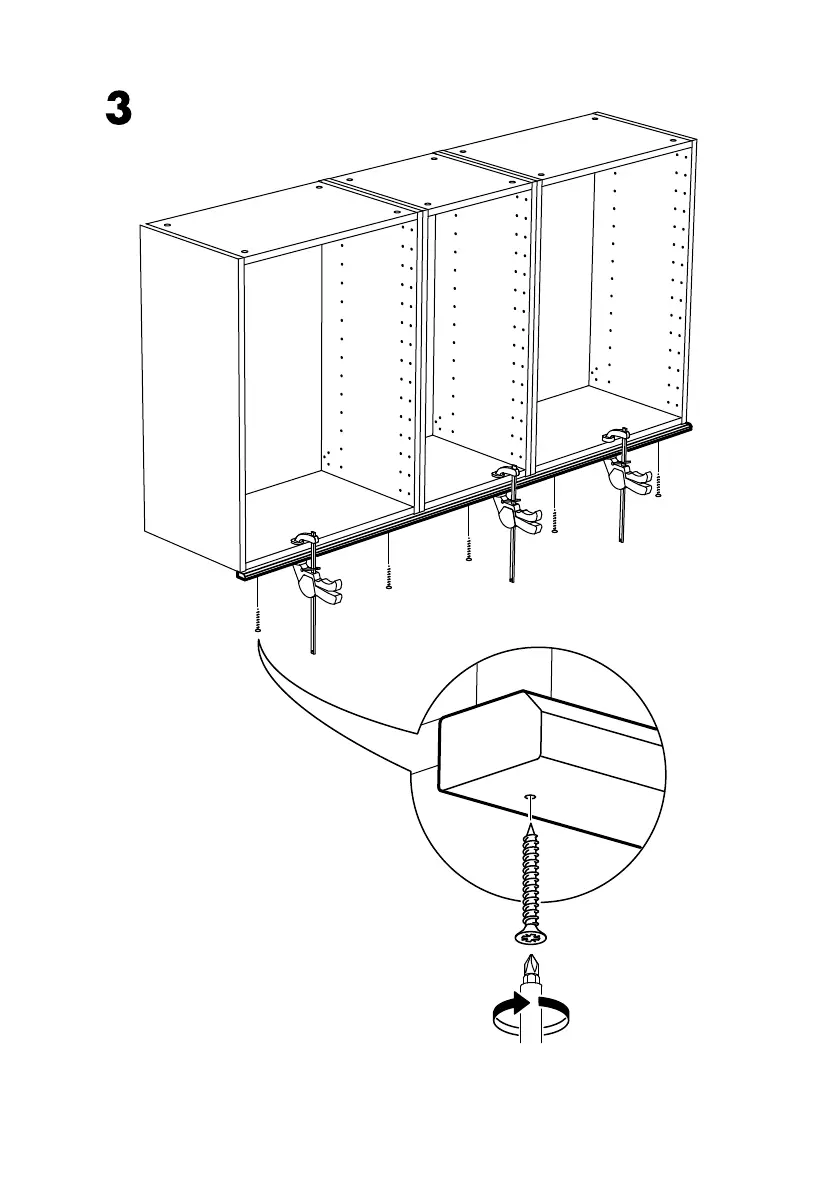 3