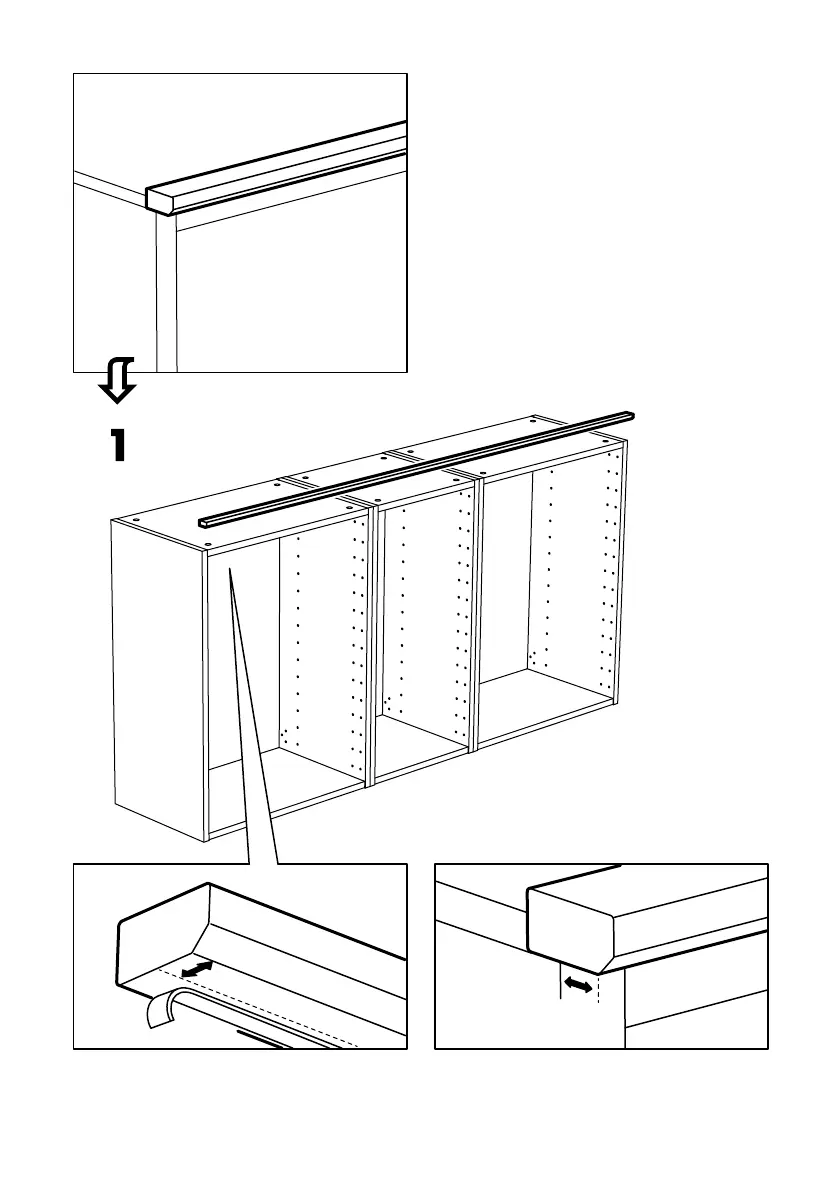 1