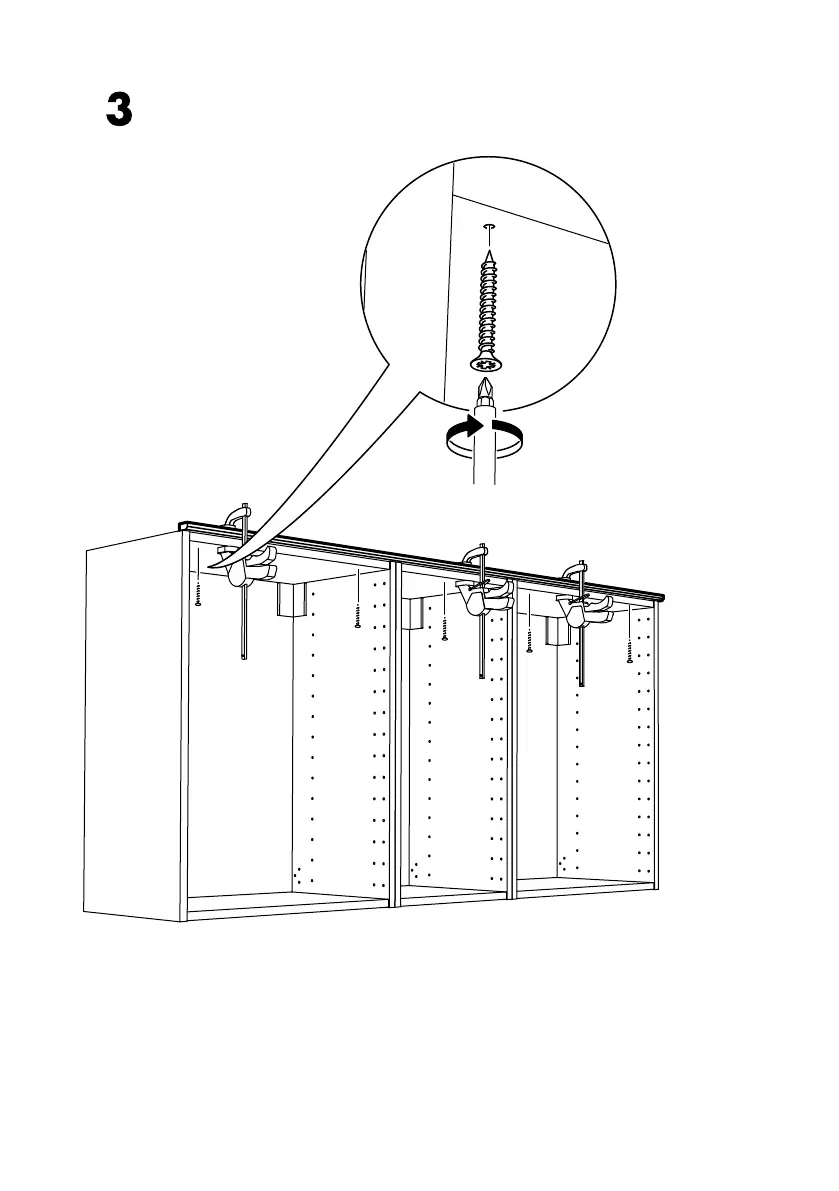 3