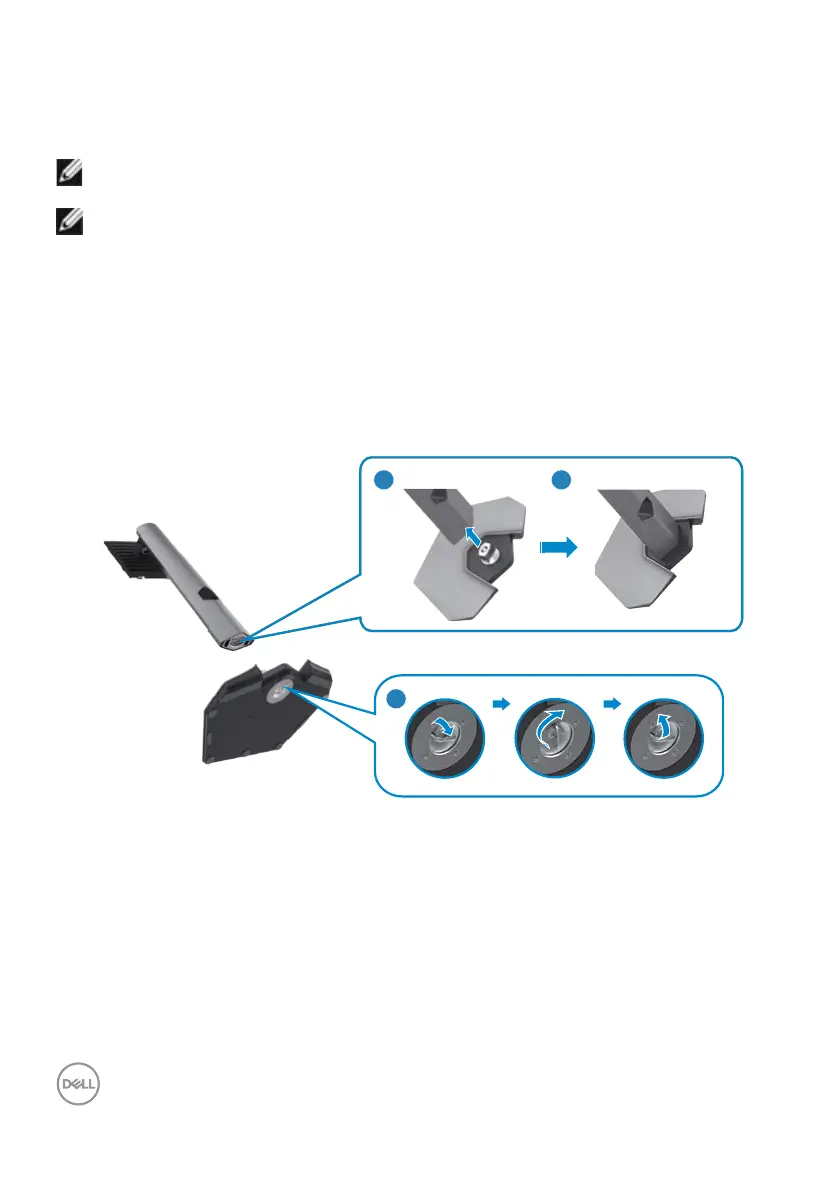 DELL