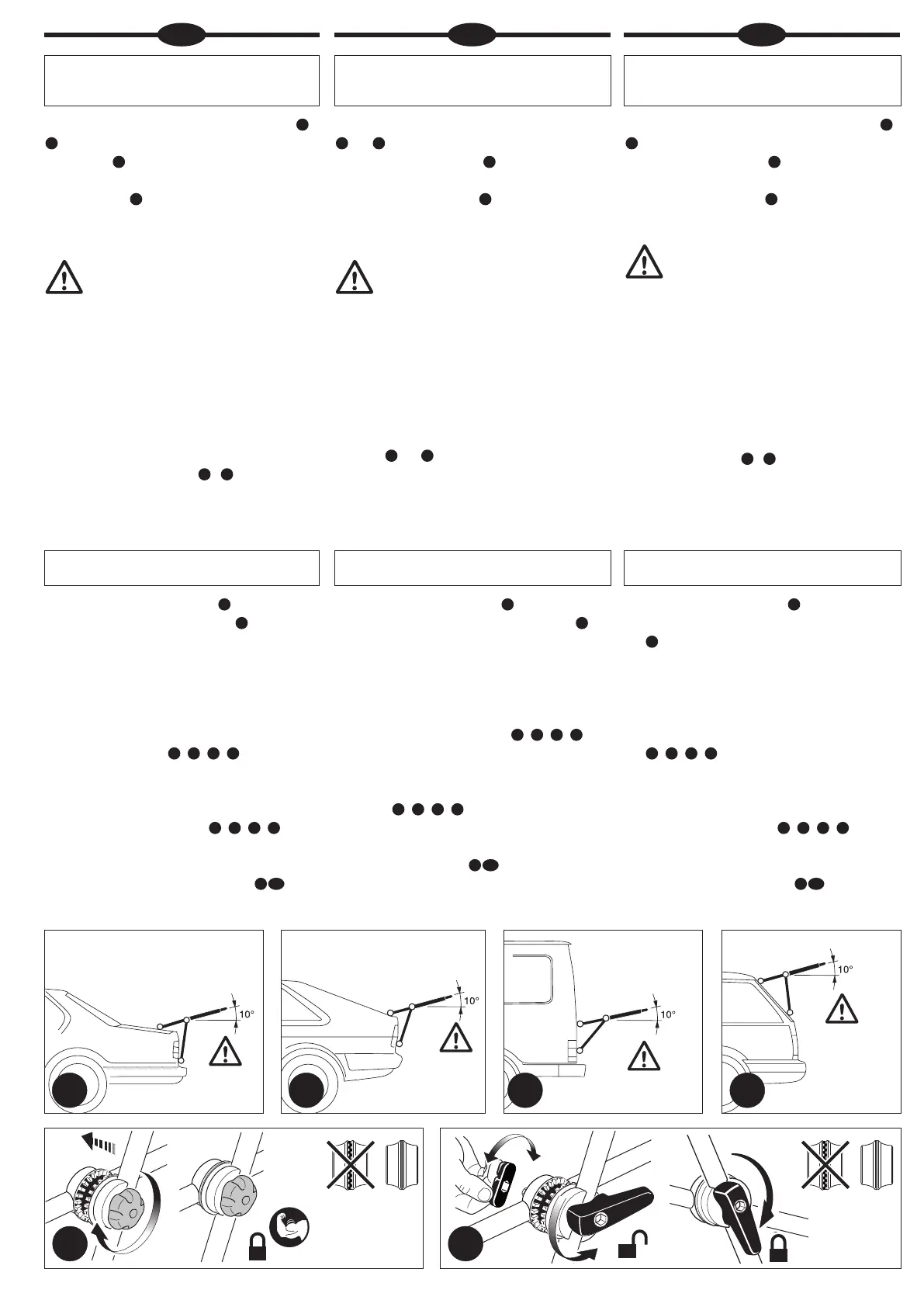 10°

10°

10°

10°