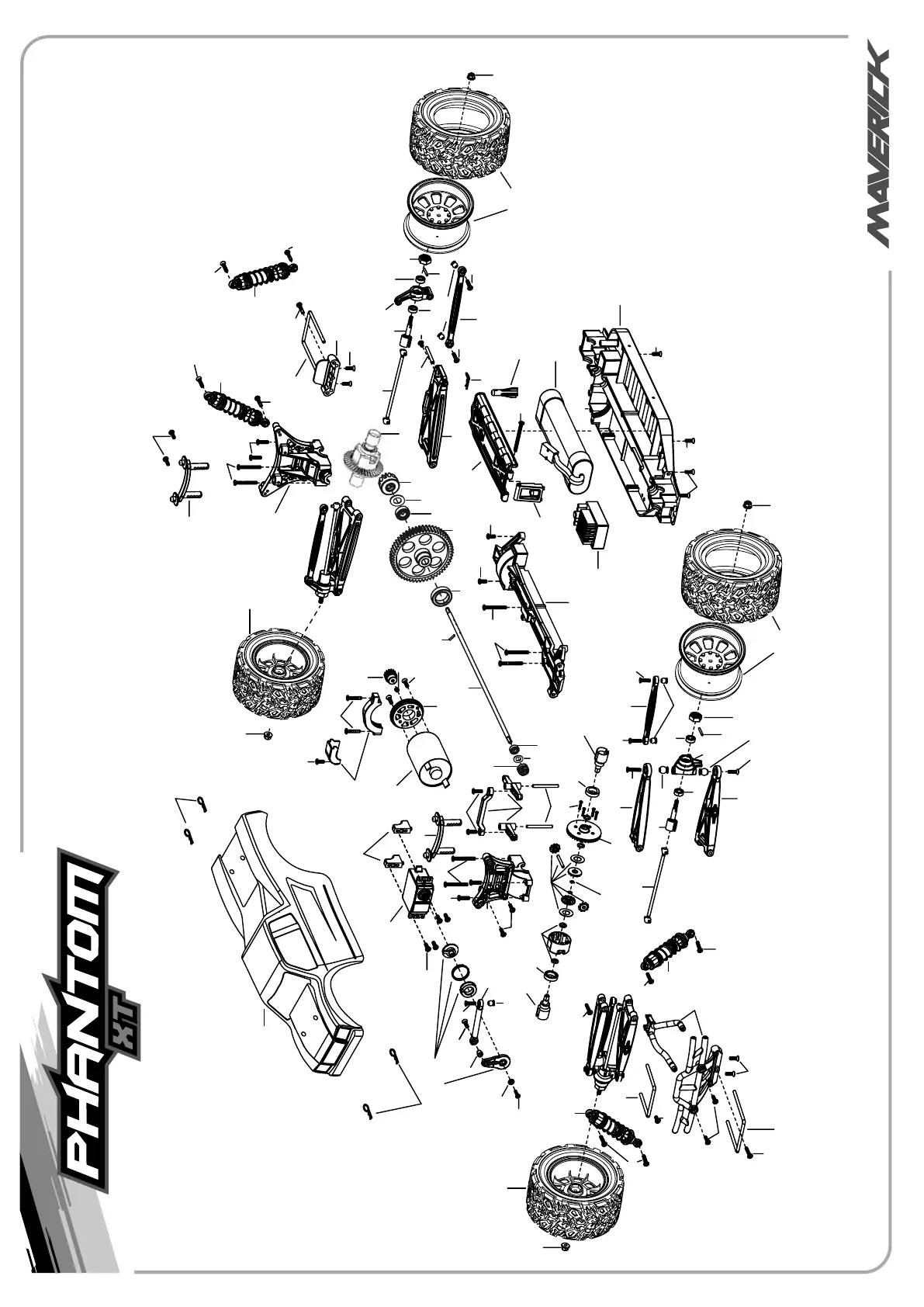 MAVERICK

PHANTOM XT