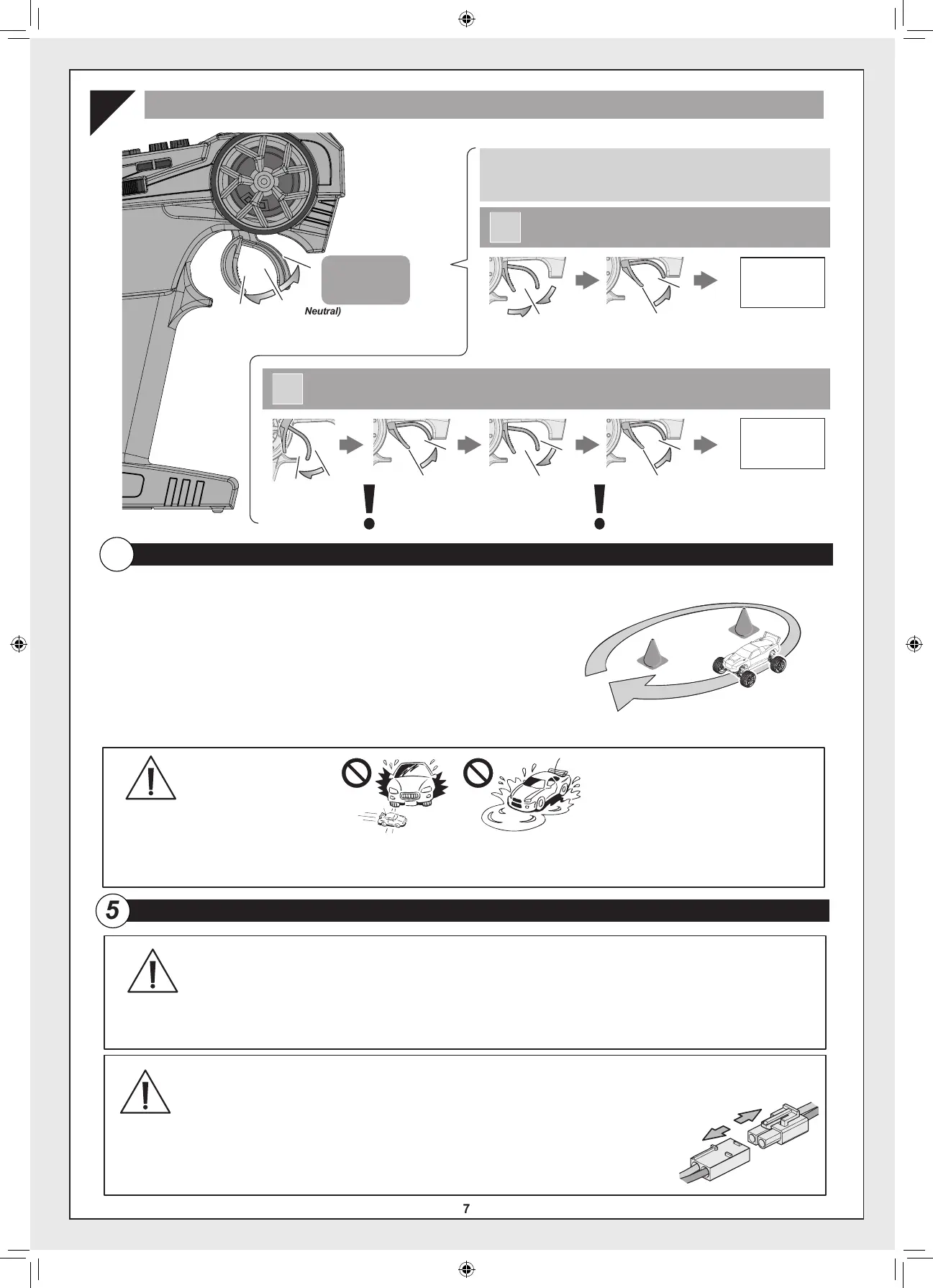 Neutral)

5

7