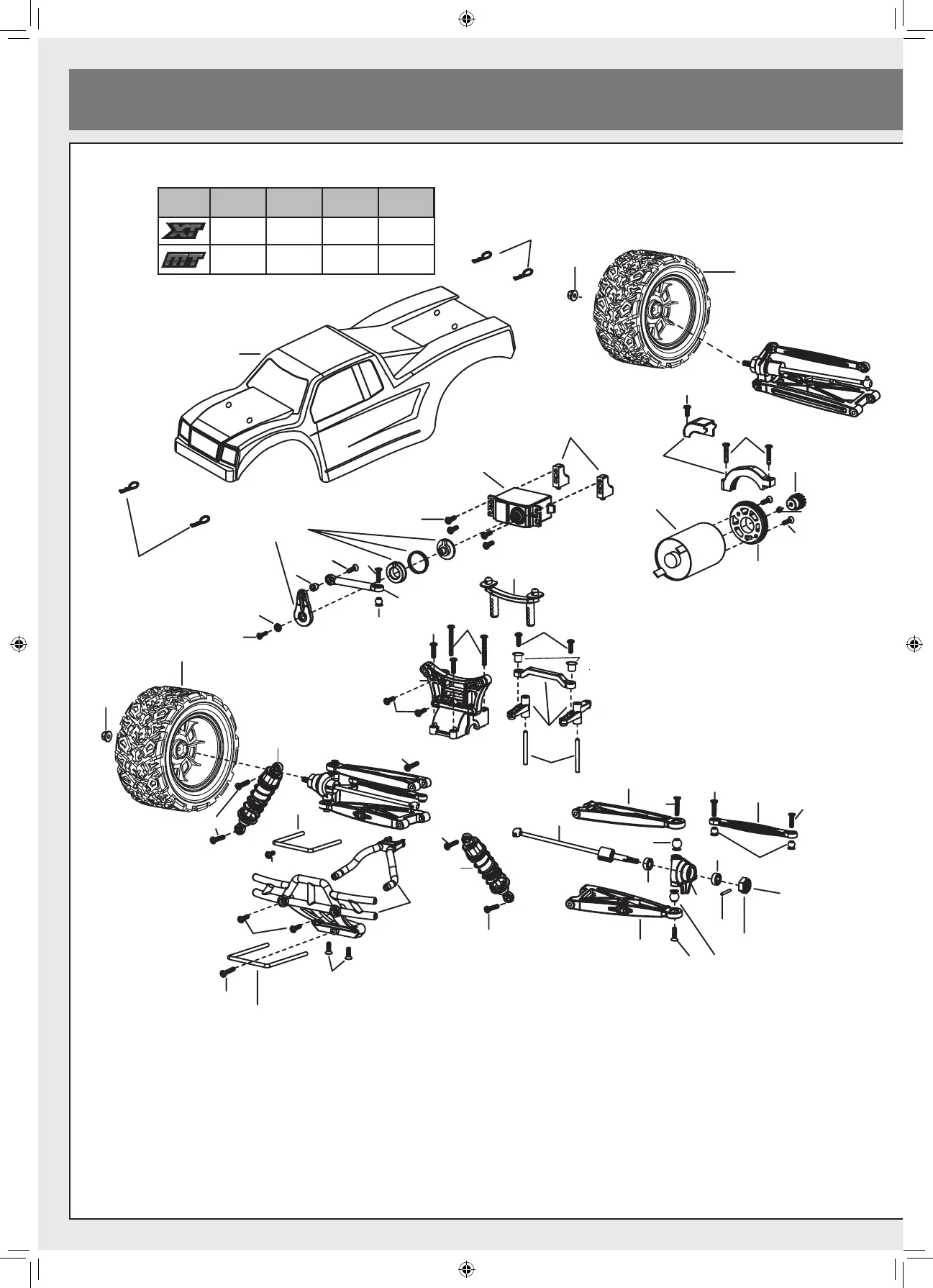 XT
MT