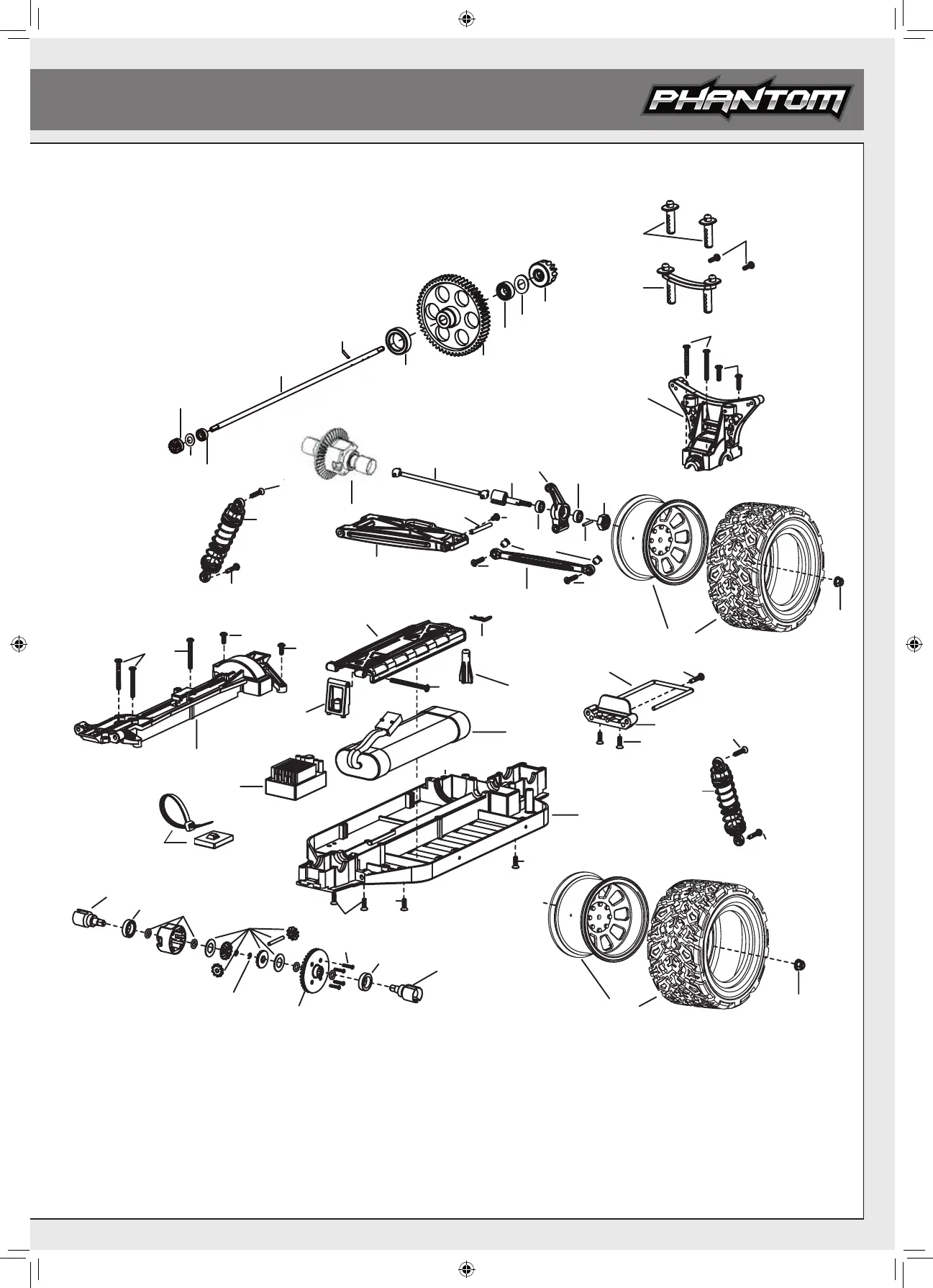 PHANTOM