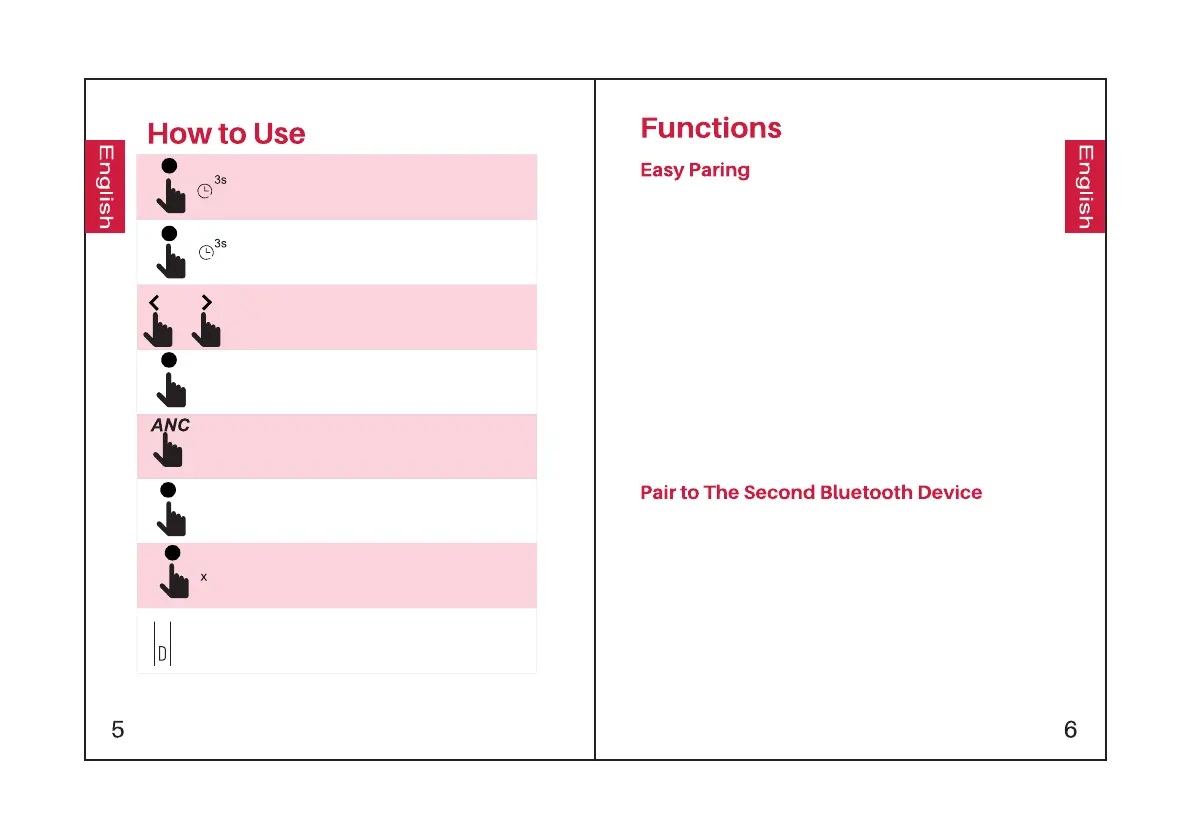 English

How to Use

3s

3s

< >

ANC

x

D

5

Functions

Easy Paring

Pair to The Second Bluetooth Device

English

6