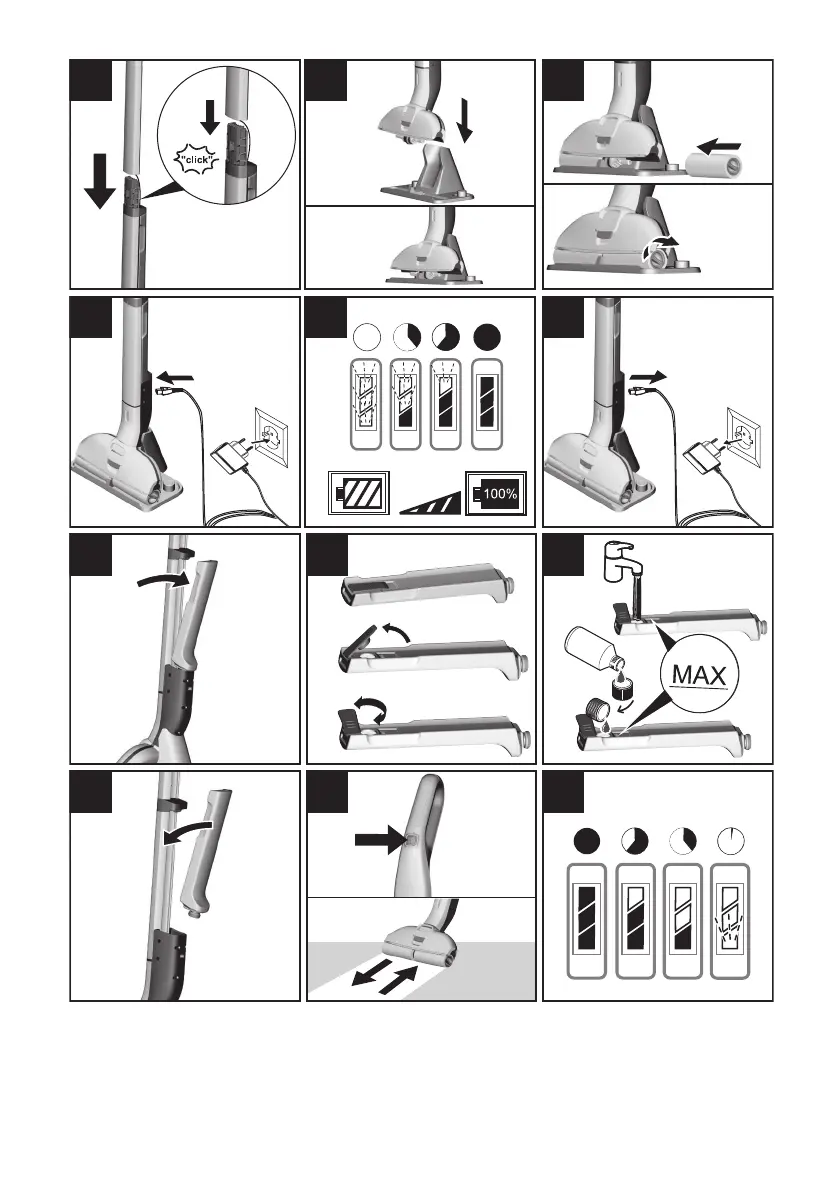 "click"

100%

MAX