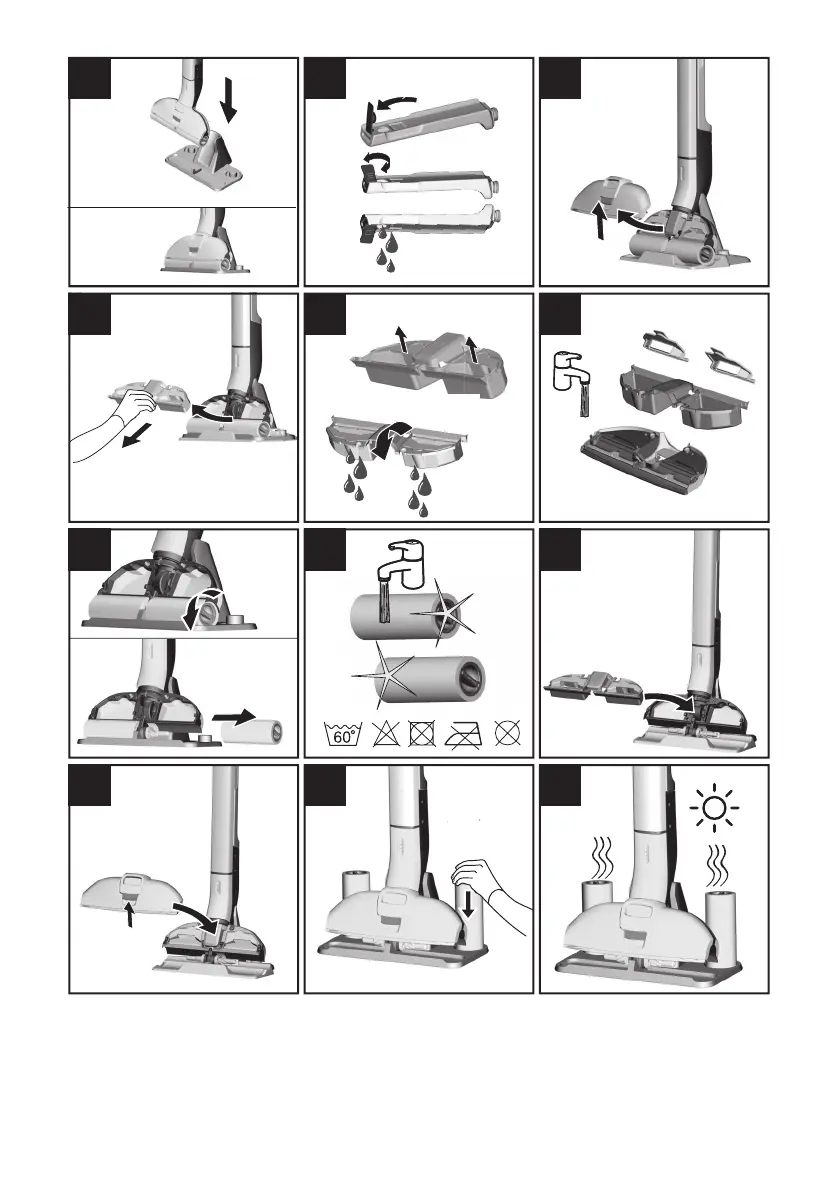 60°