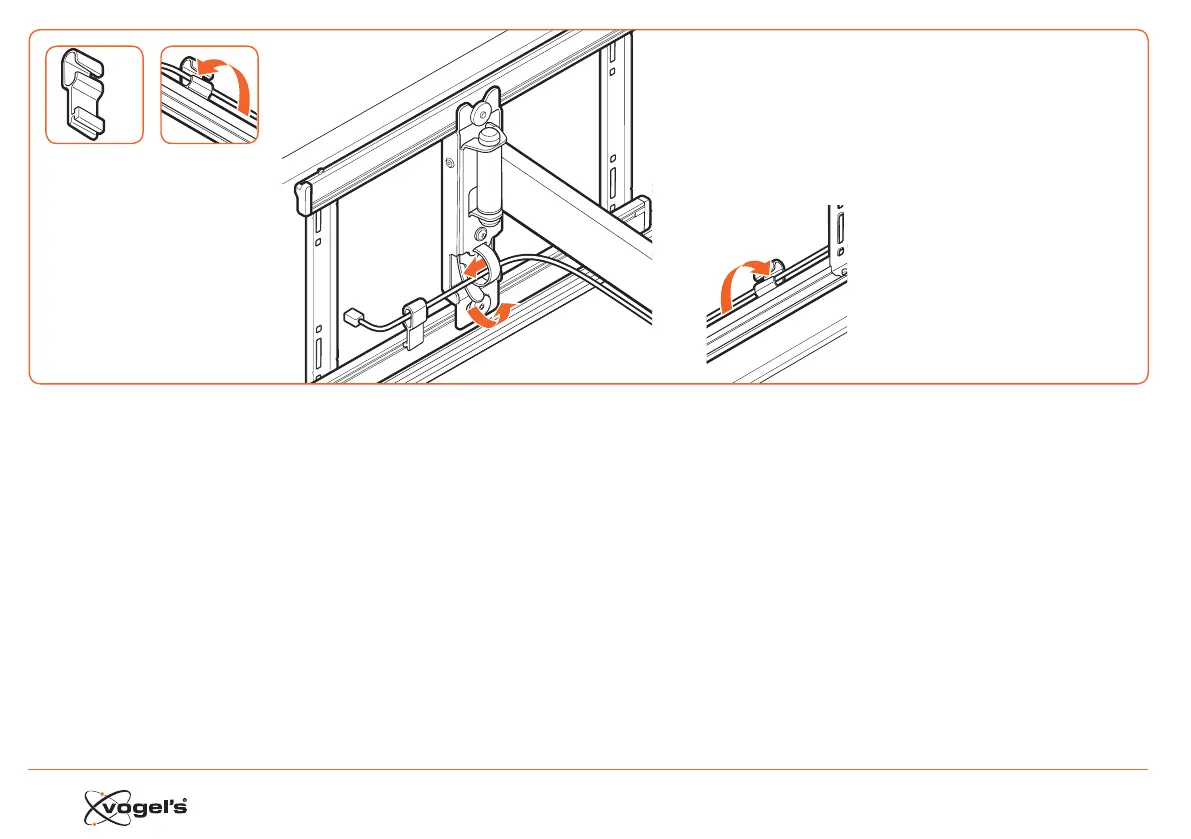 vogel's