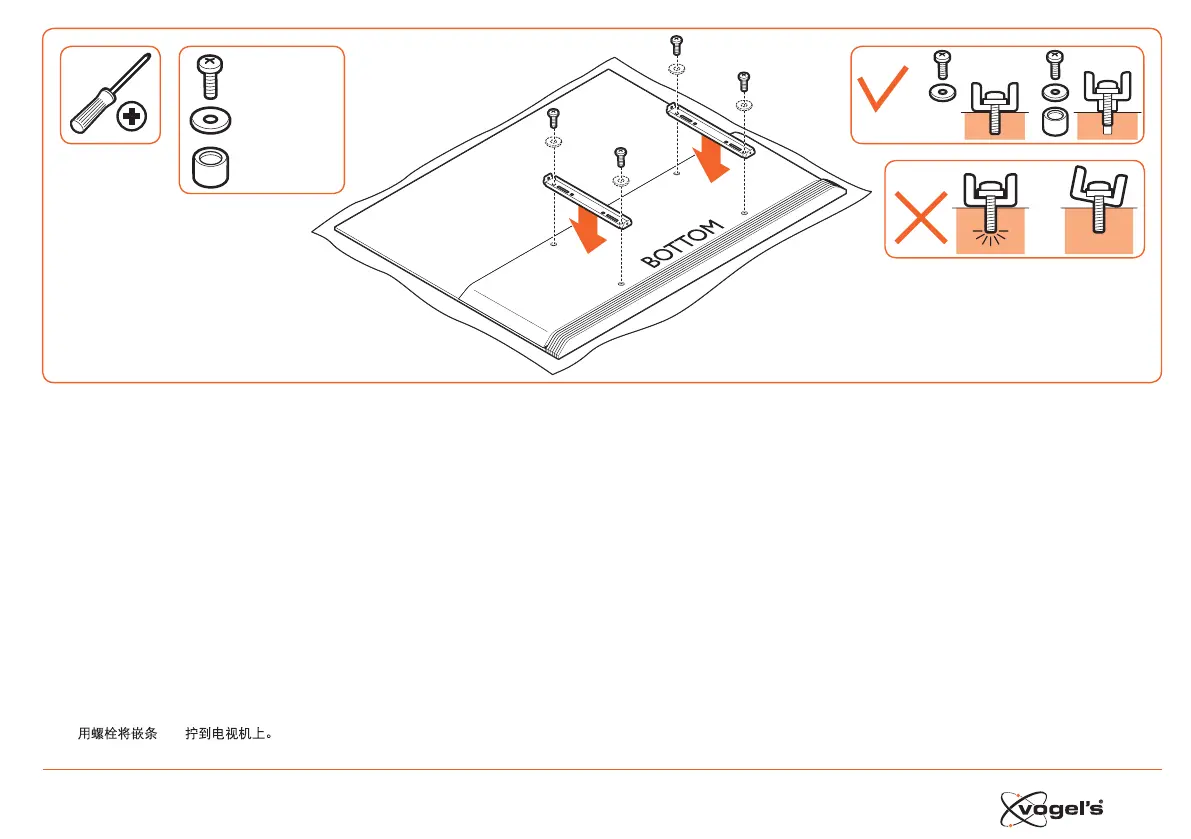 BOTTOM

用螺栓将嵌条 拧到电视机上。

vogel's