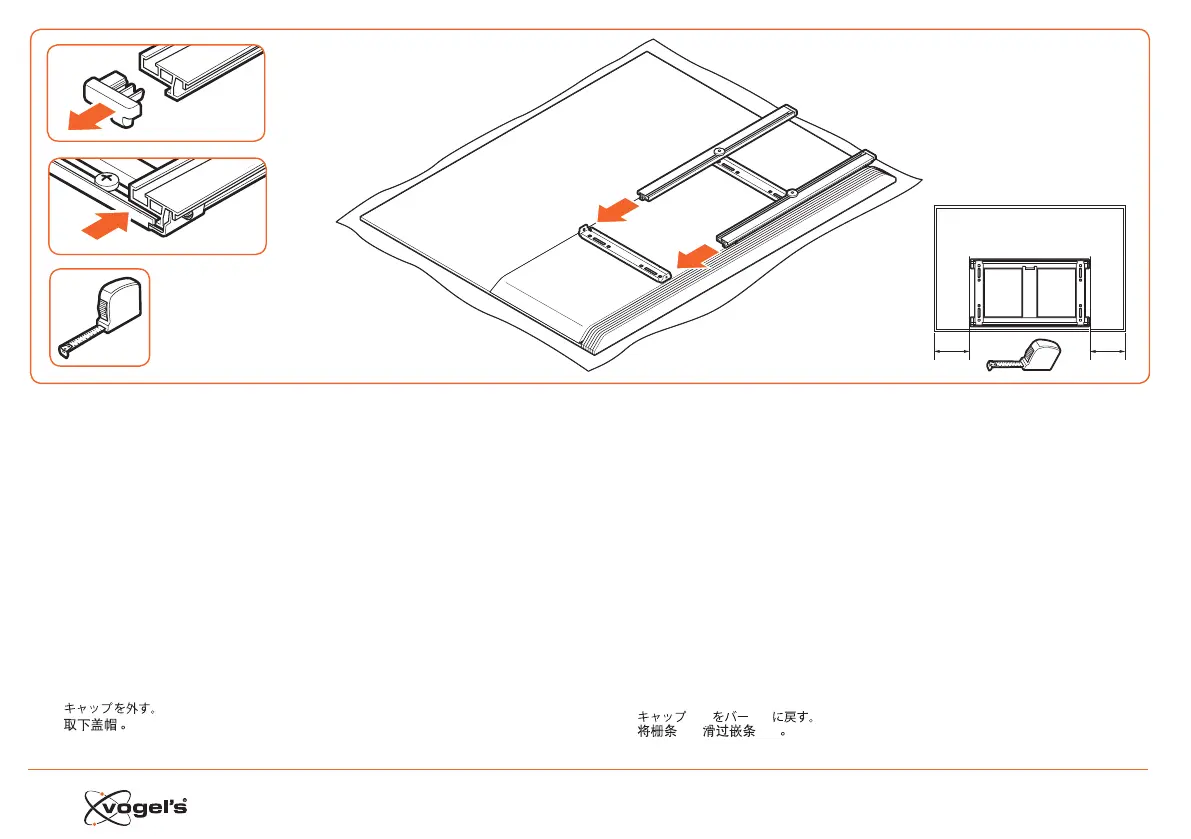 キャップを外す。
取下盖帽。

キャップ をバー に戻す。
将栅条 滑过嵌条 。

vogel's