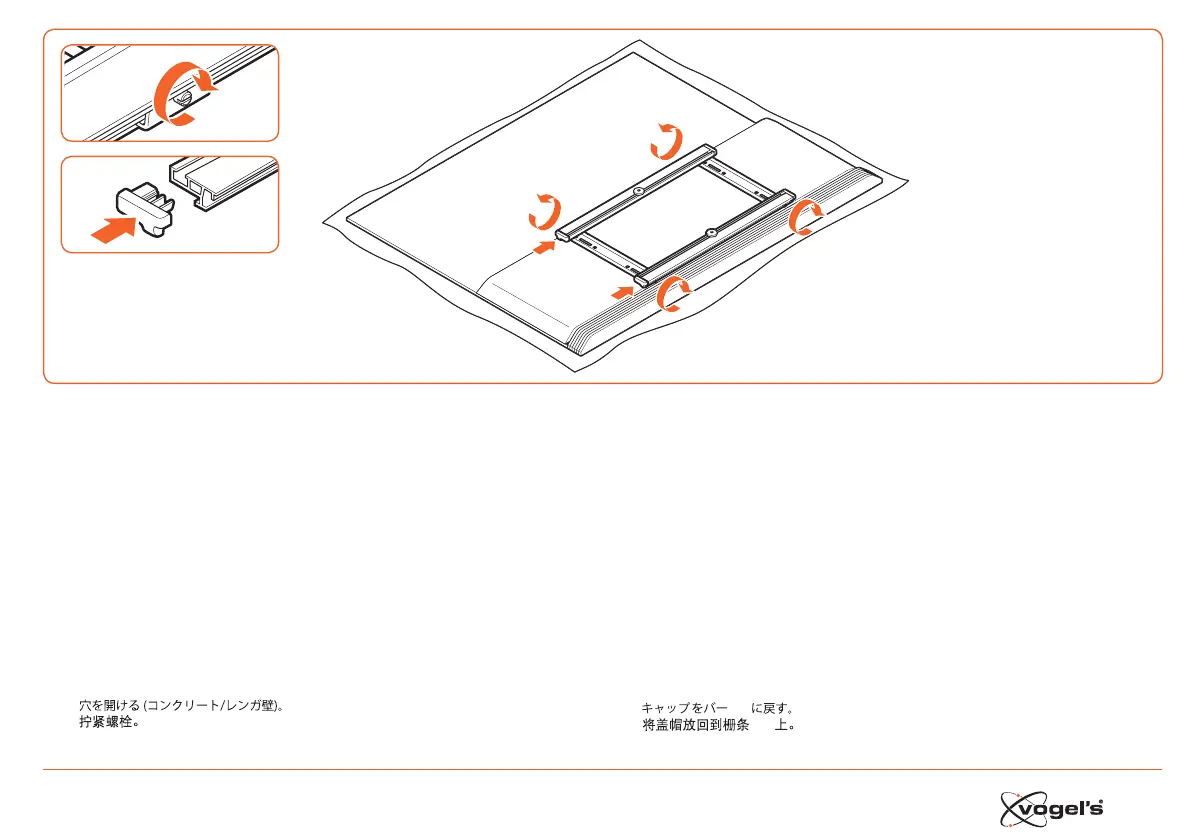 穴を開ける (コンクリート/レンガ壁)。
拧紧螺栓。

キャップをバー　に戻す。
将盖帽放回到栅条　上。

vogel's