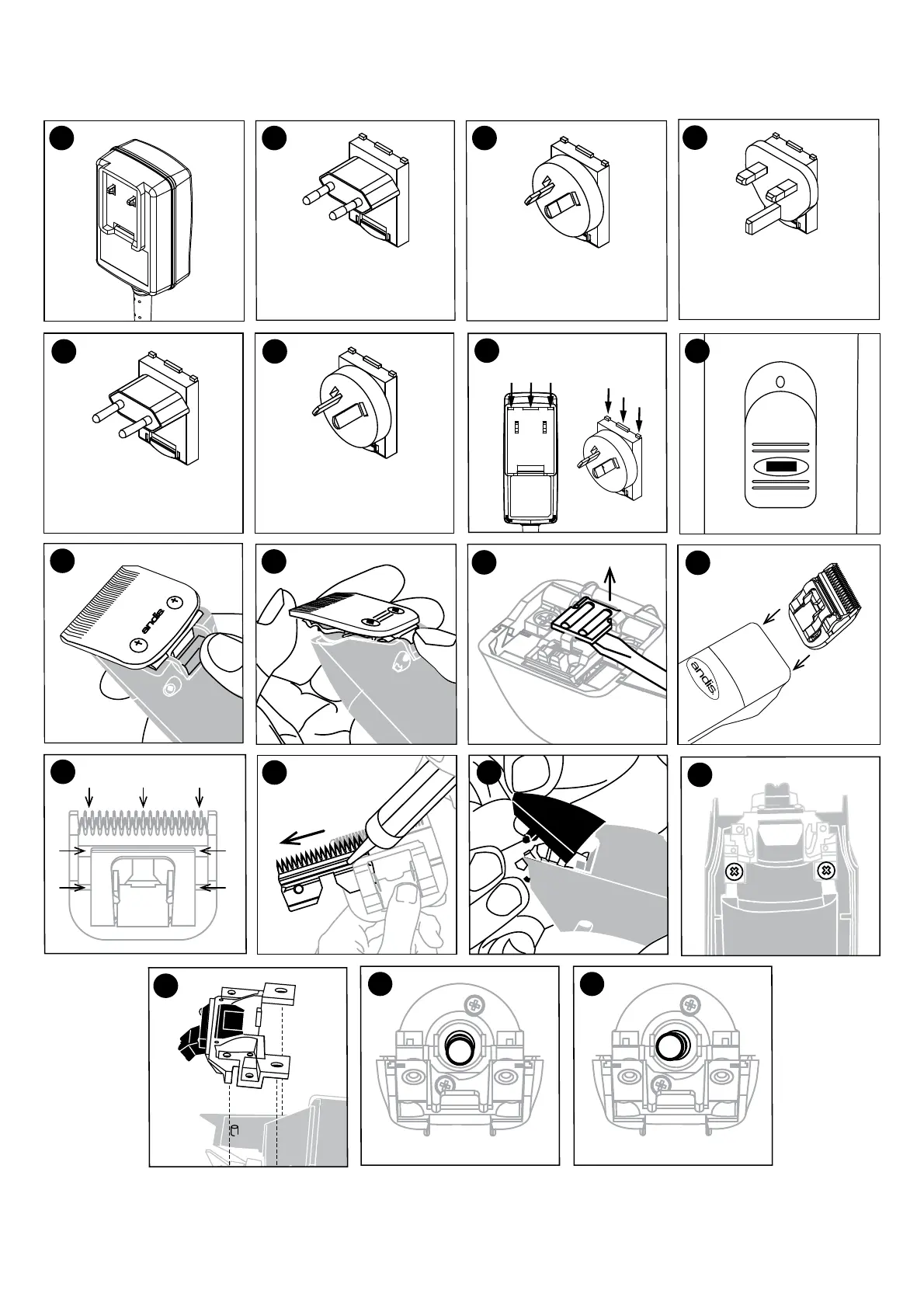 andis

andis