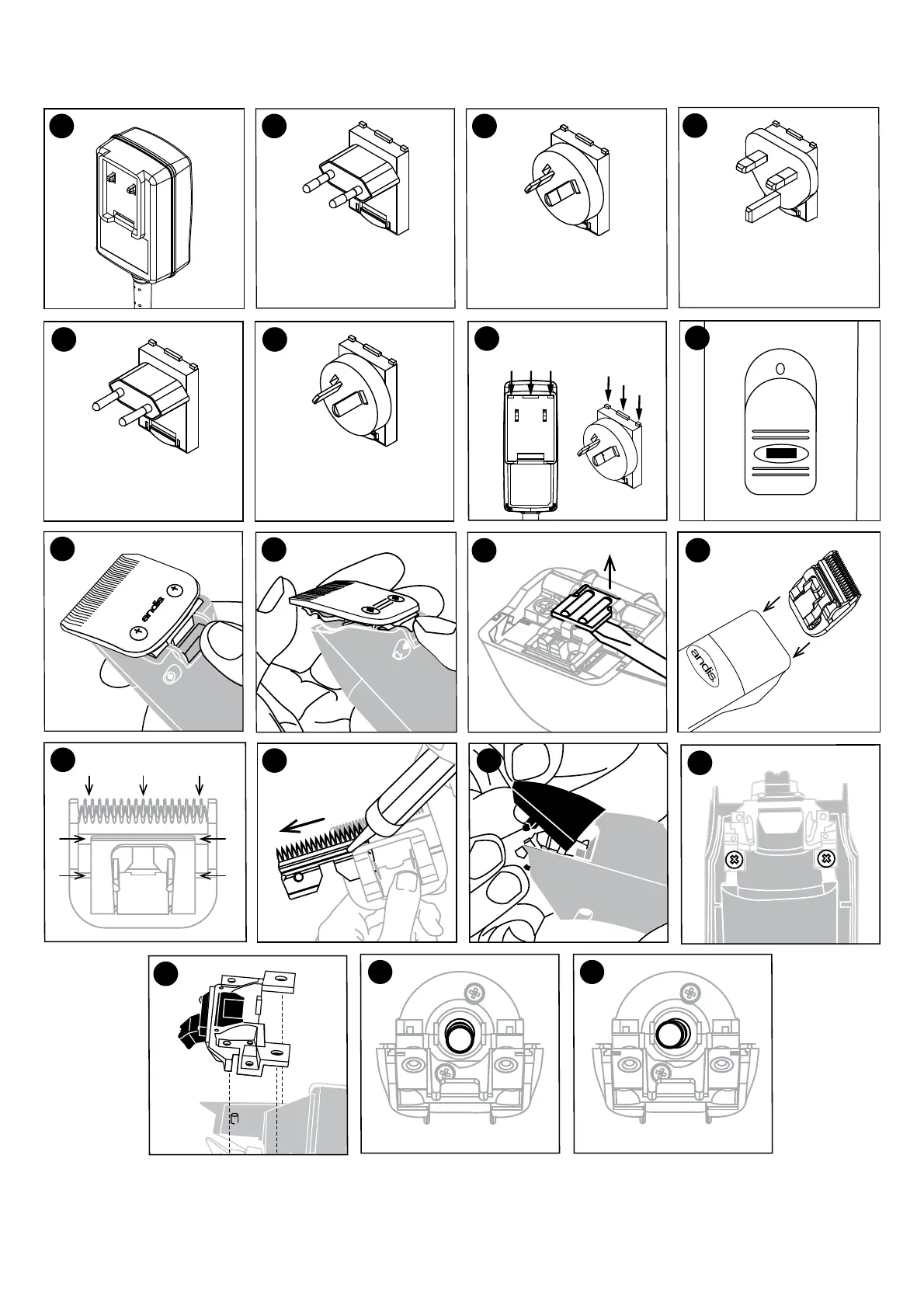 andis

andis