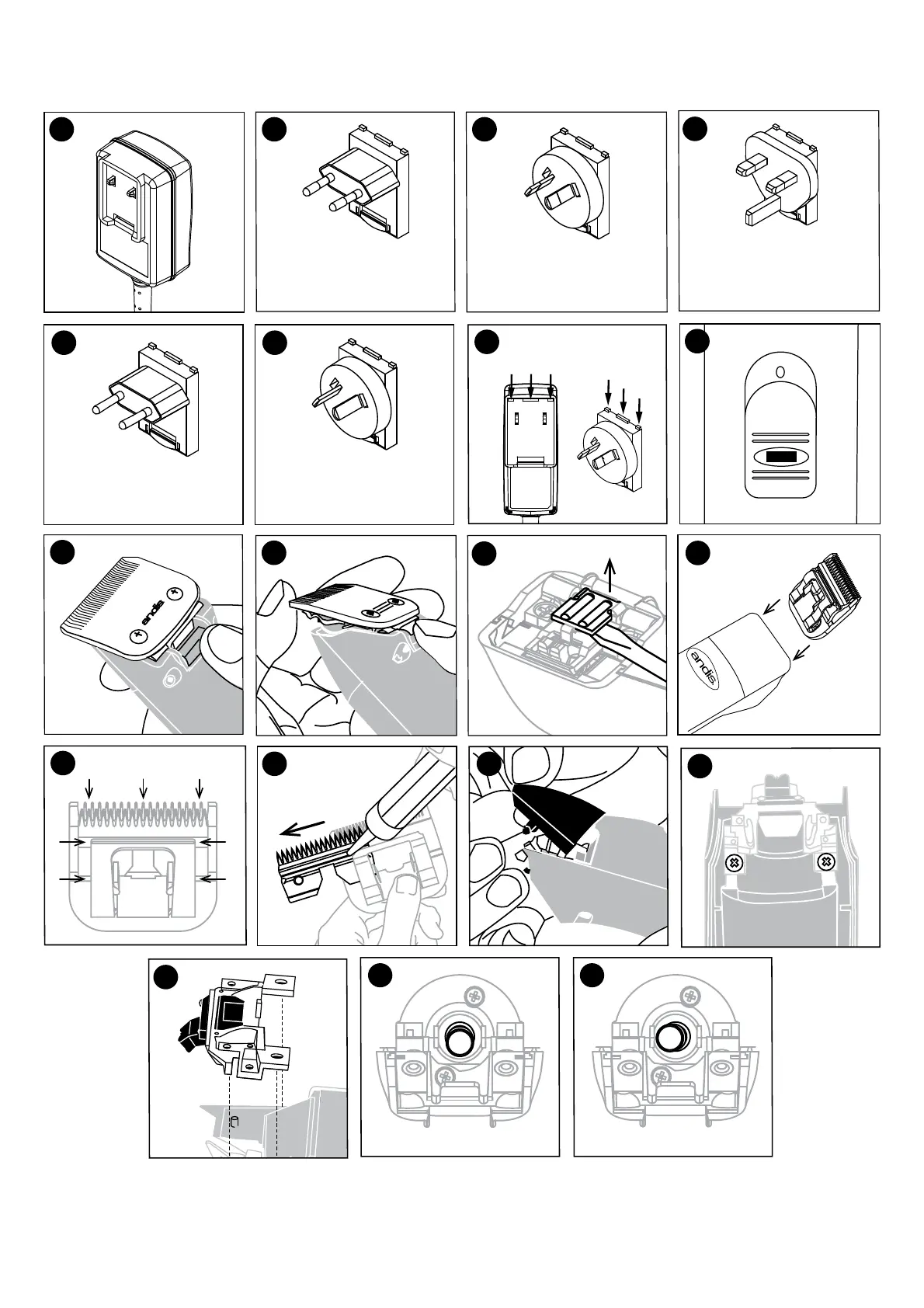 andis

andis