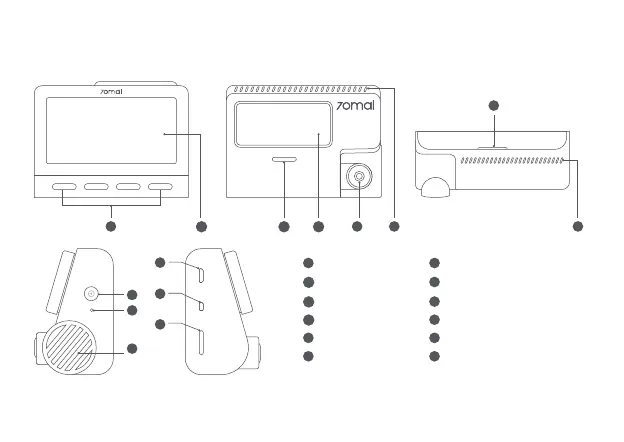 70mai

70mai