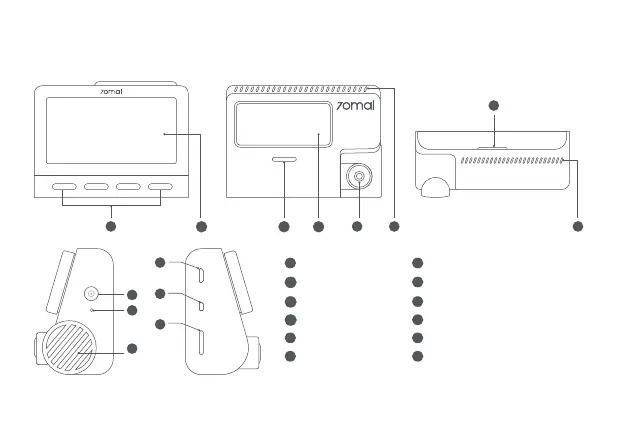 70mai

70mai