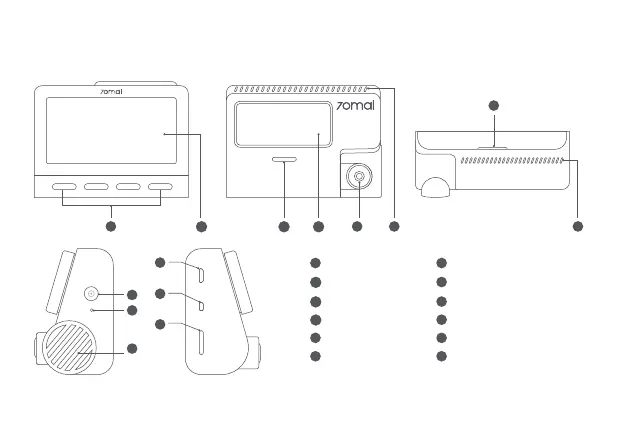 70mai

70mai