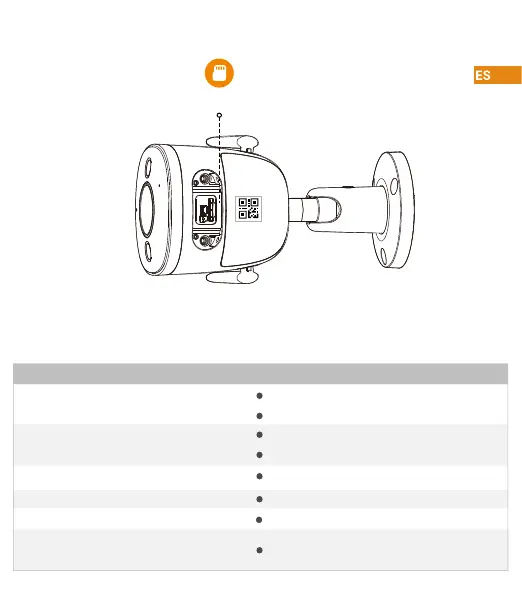 ES