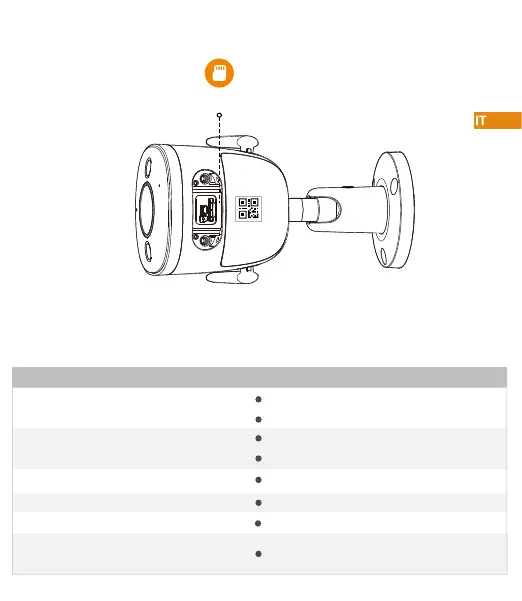 IT