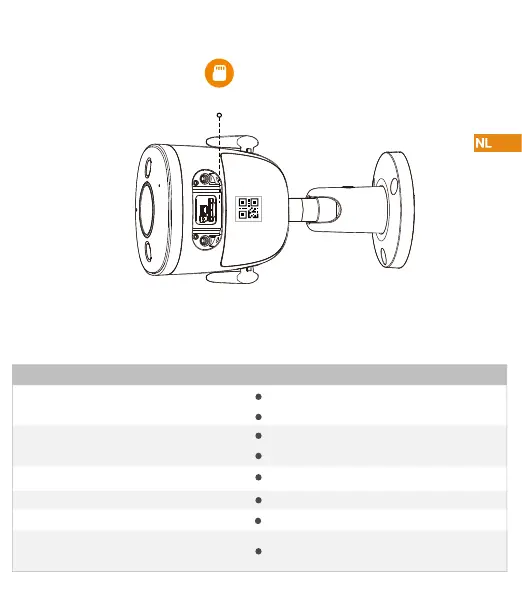 NL