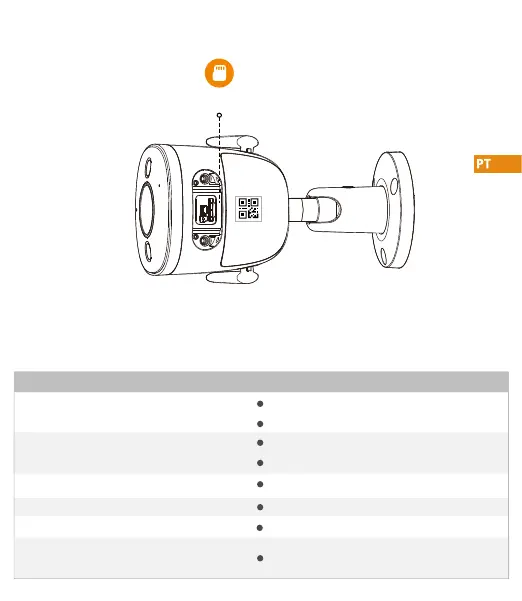 PT