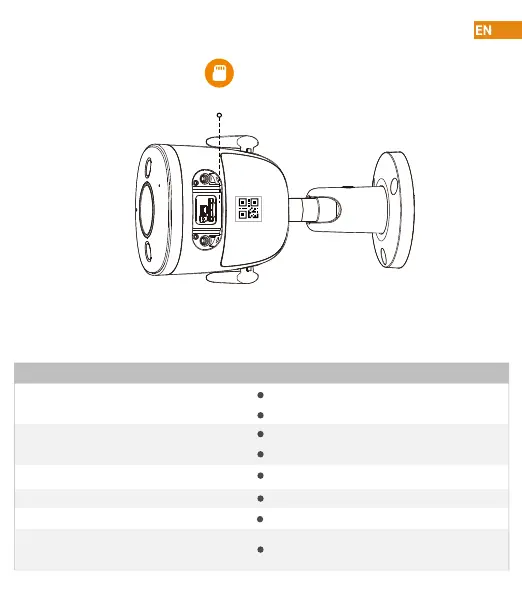 EN