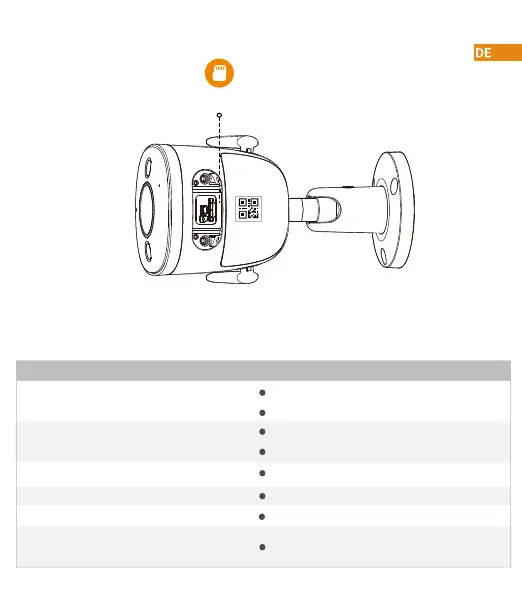 DE