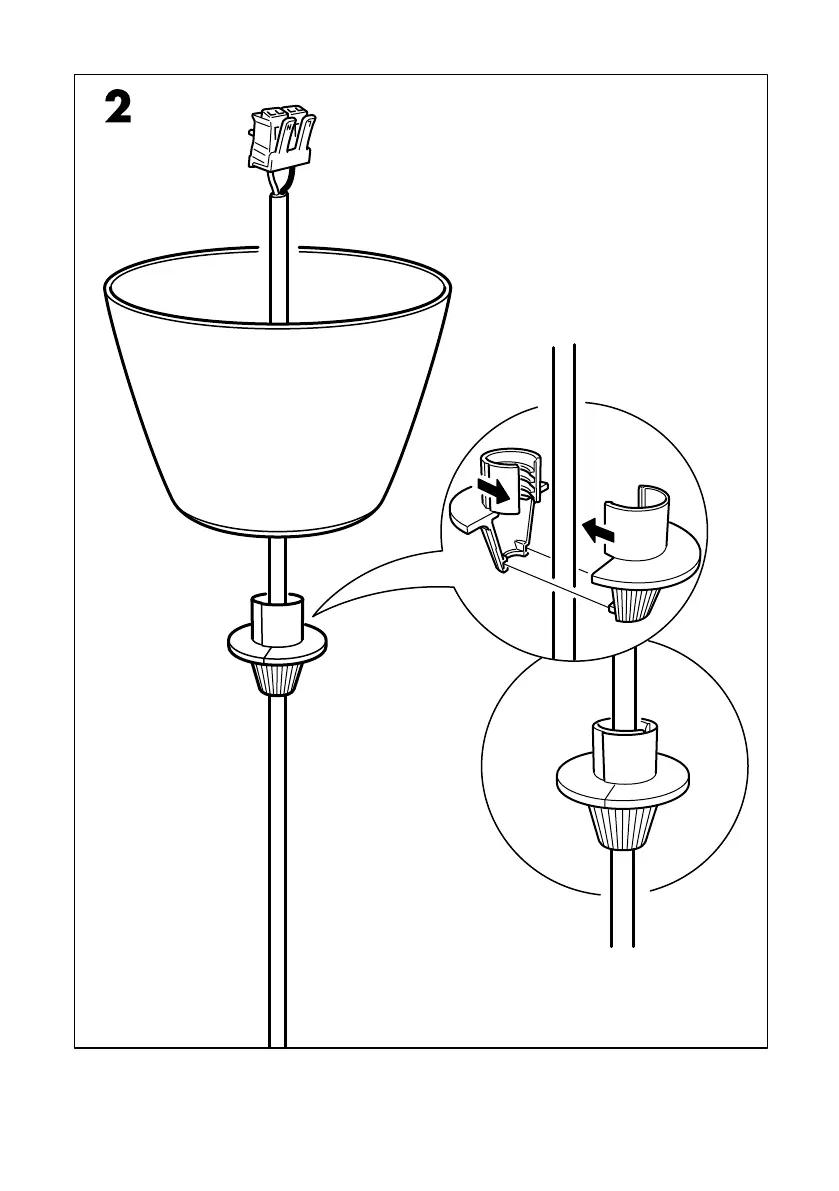 2