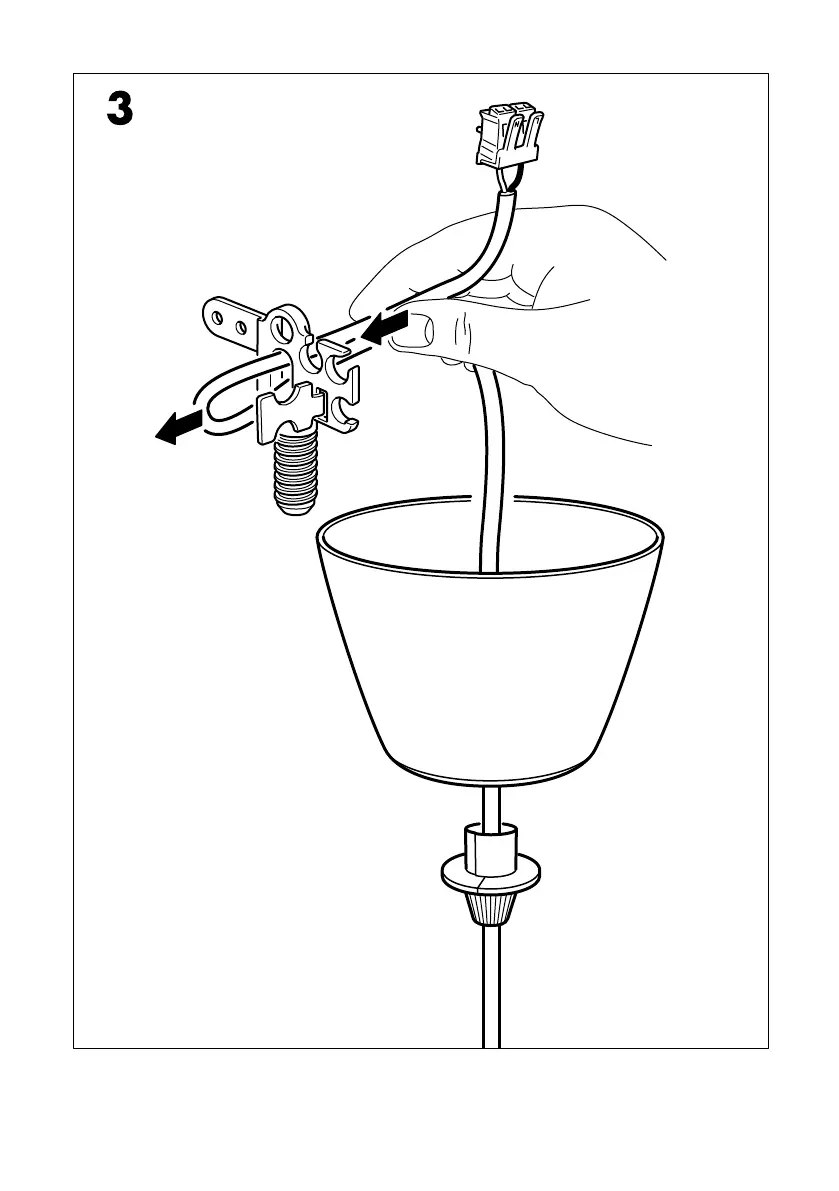 3