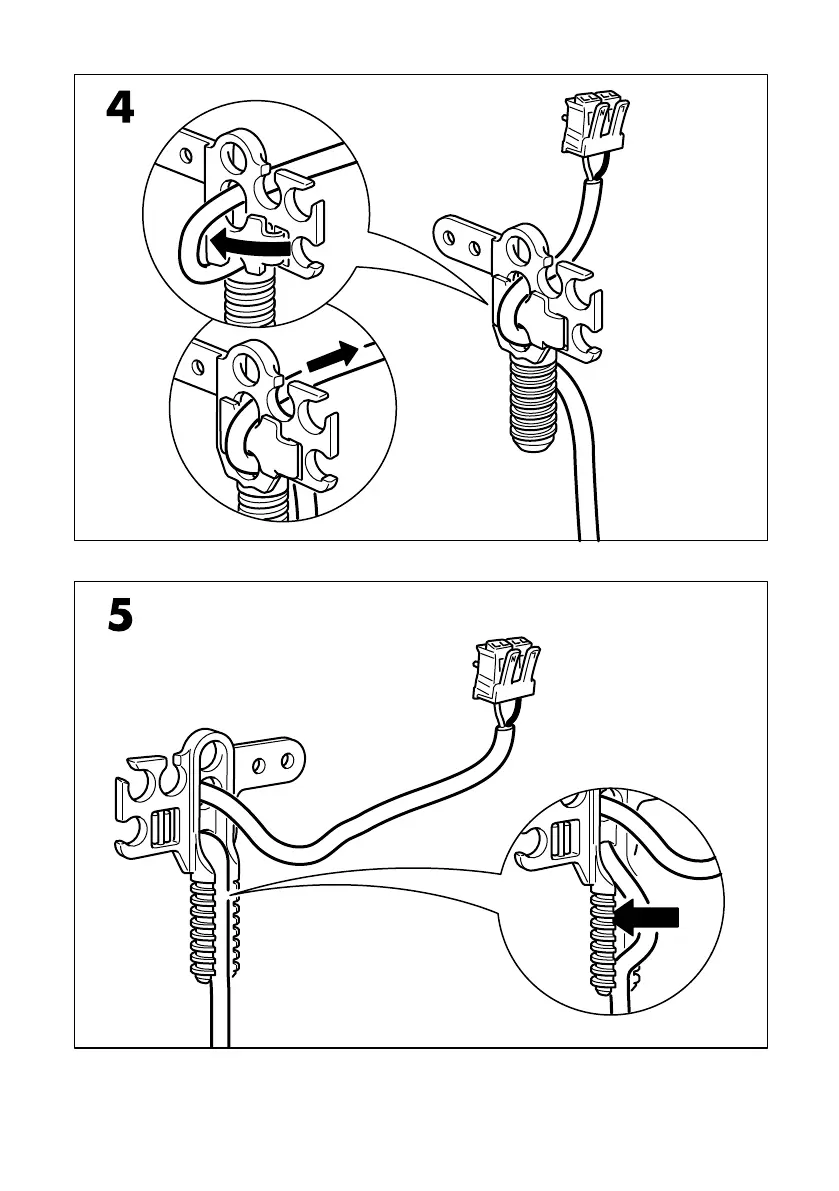 4

5