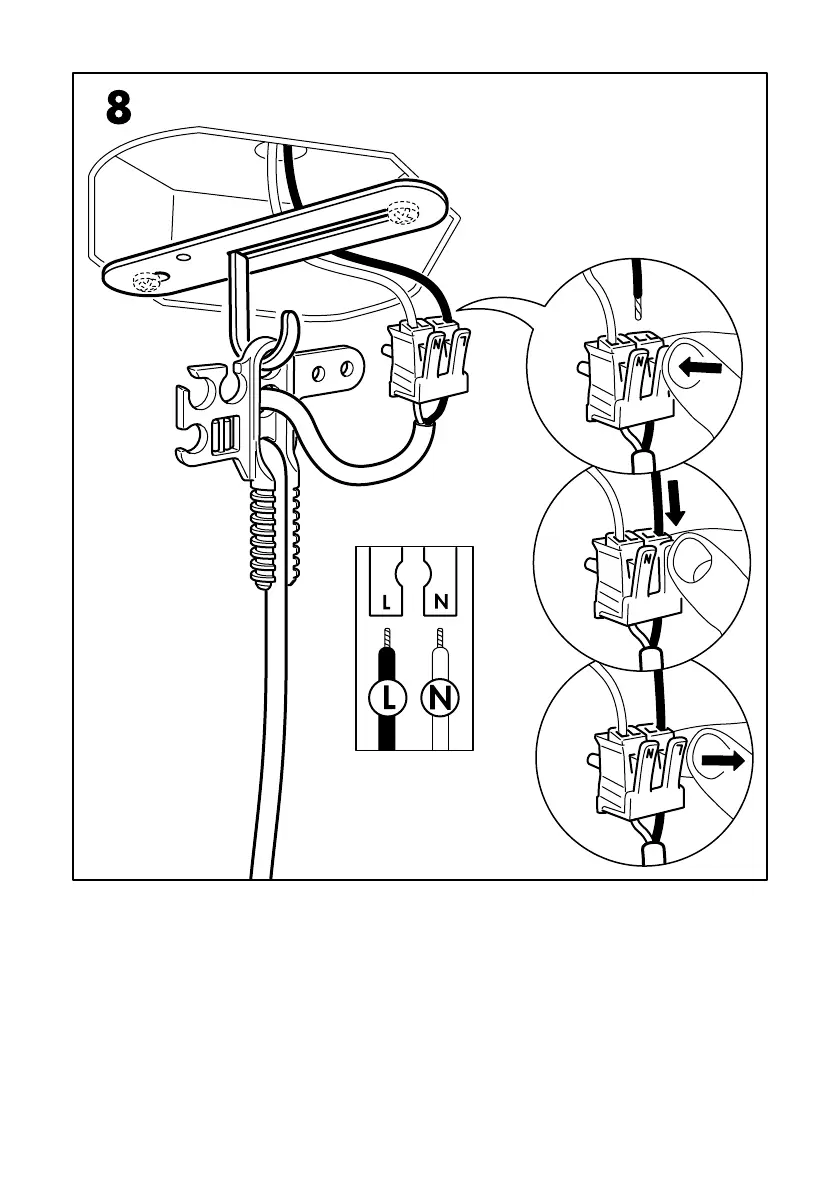 8

N L

N

N

N

L N

L N