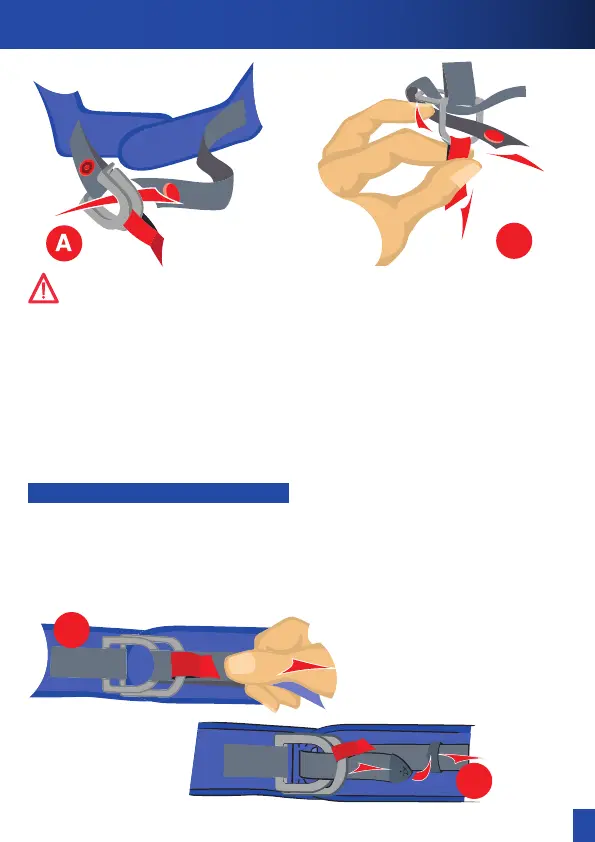 A