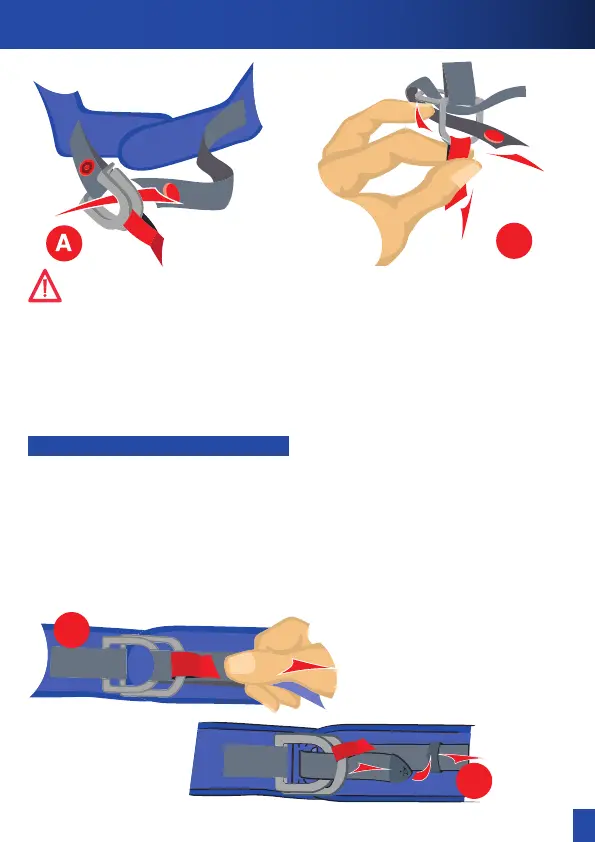 A