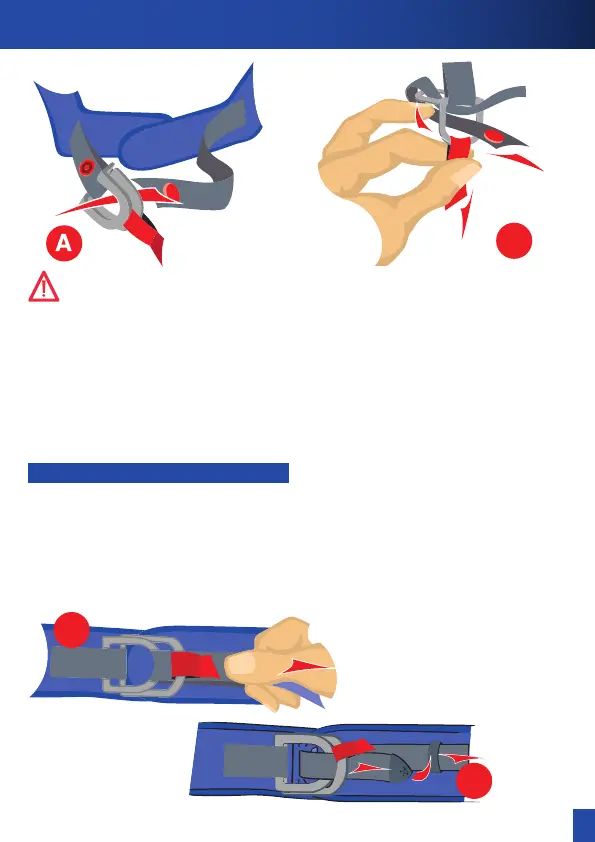 A