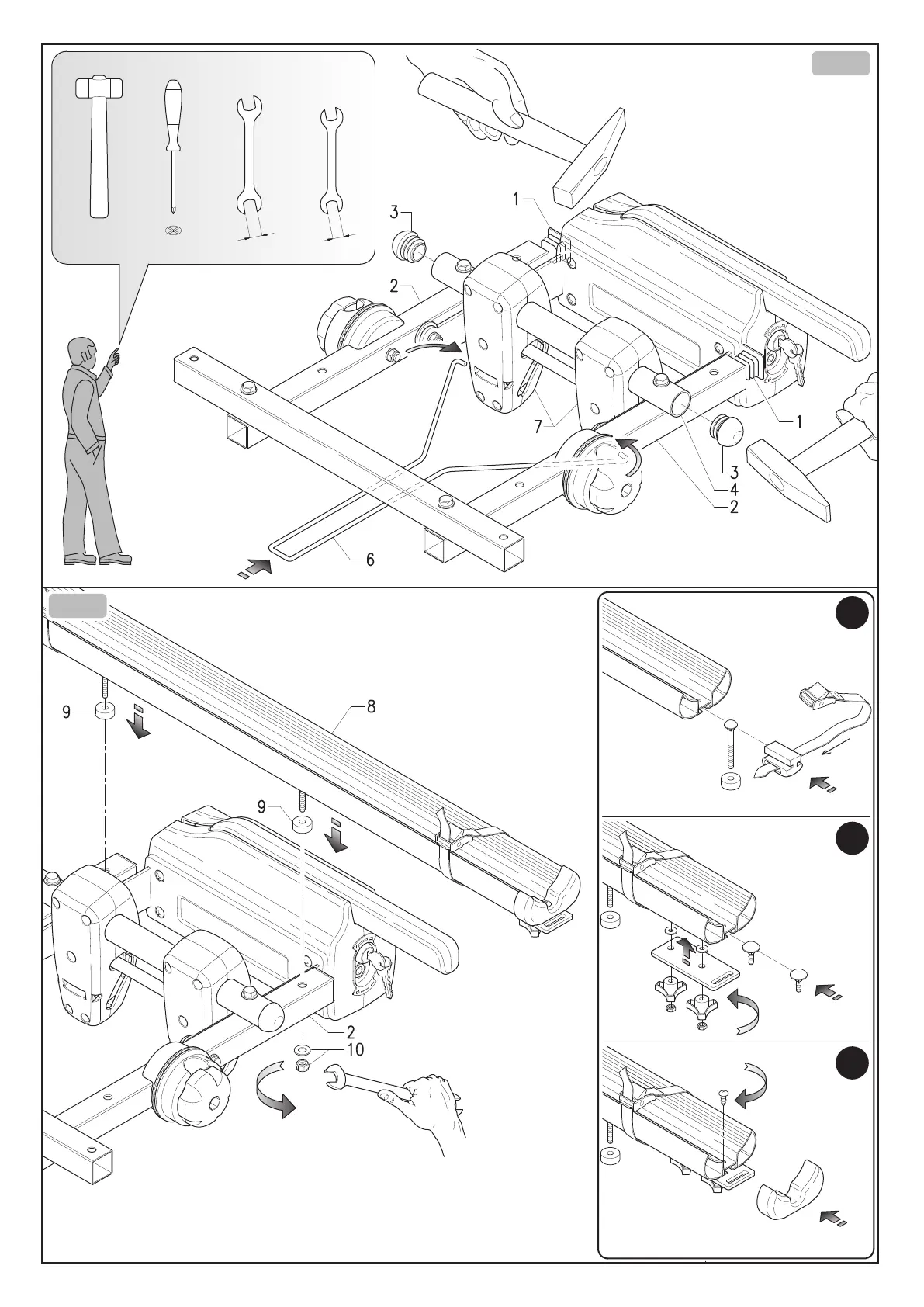 3
1
2
7
1
3
4
2
6
9
8
9
2
10