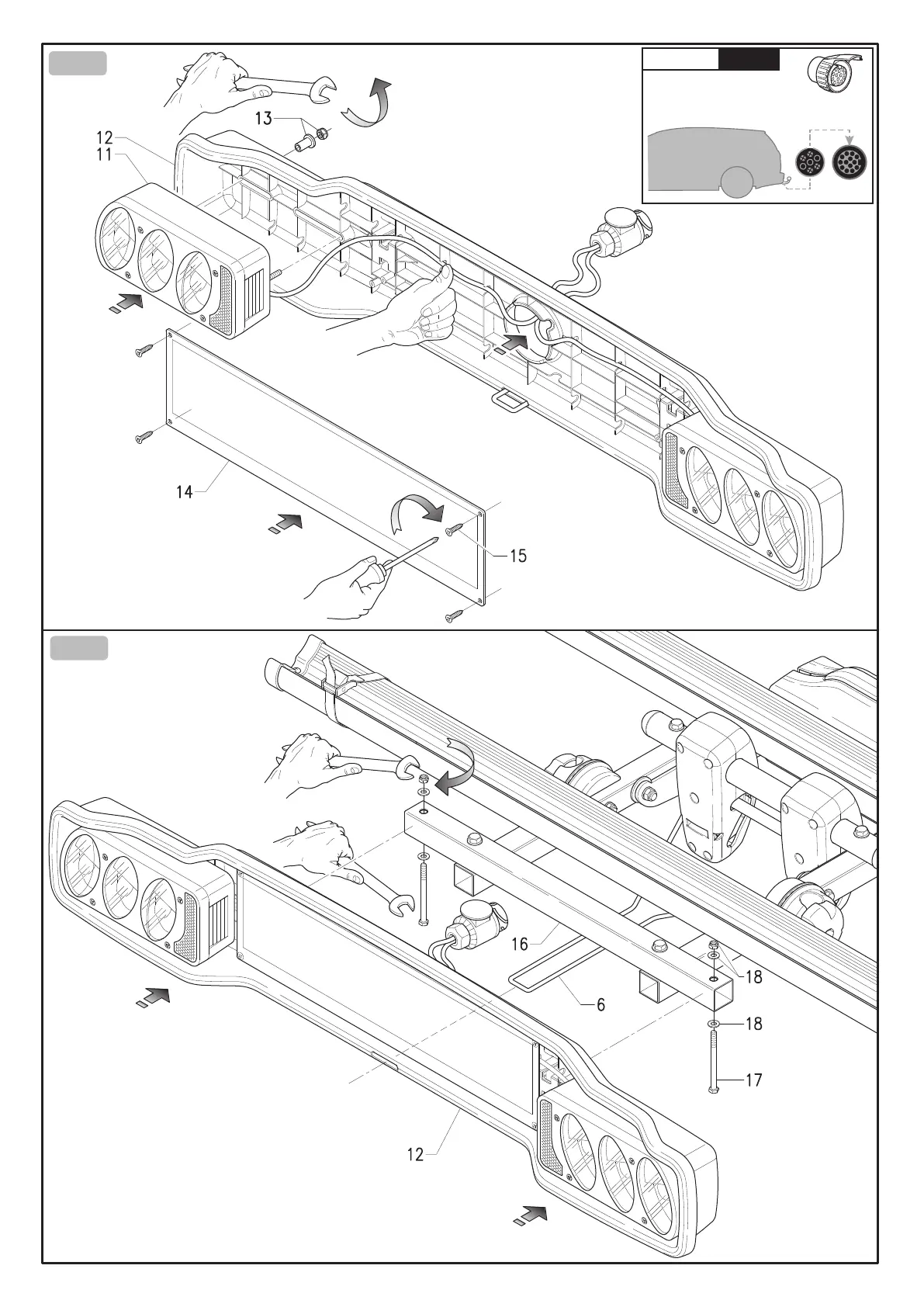 13
12
11
14
15
16
18
6
18
17
12