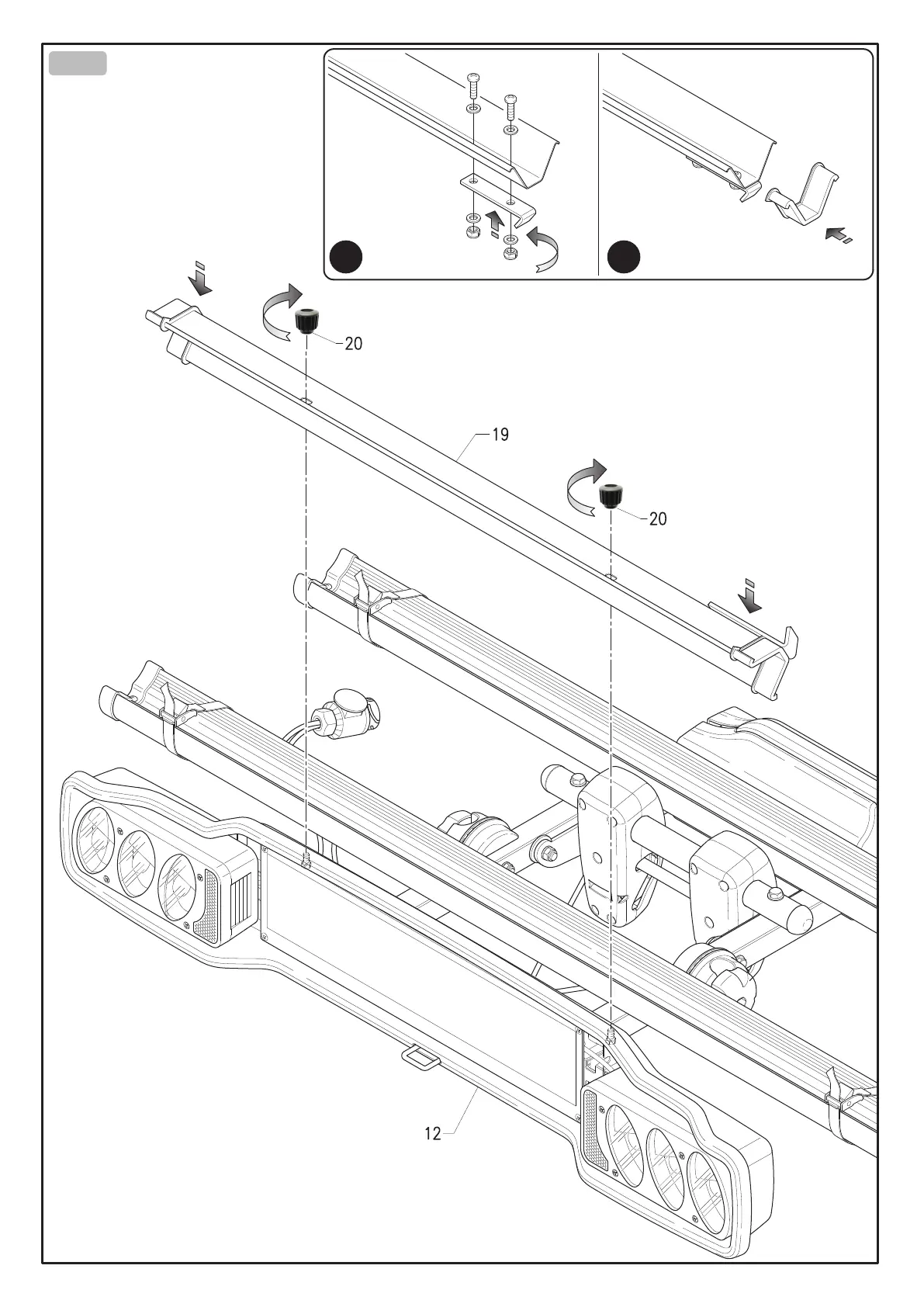 20

19

20

12