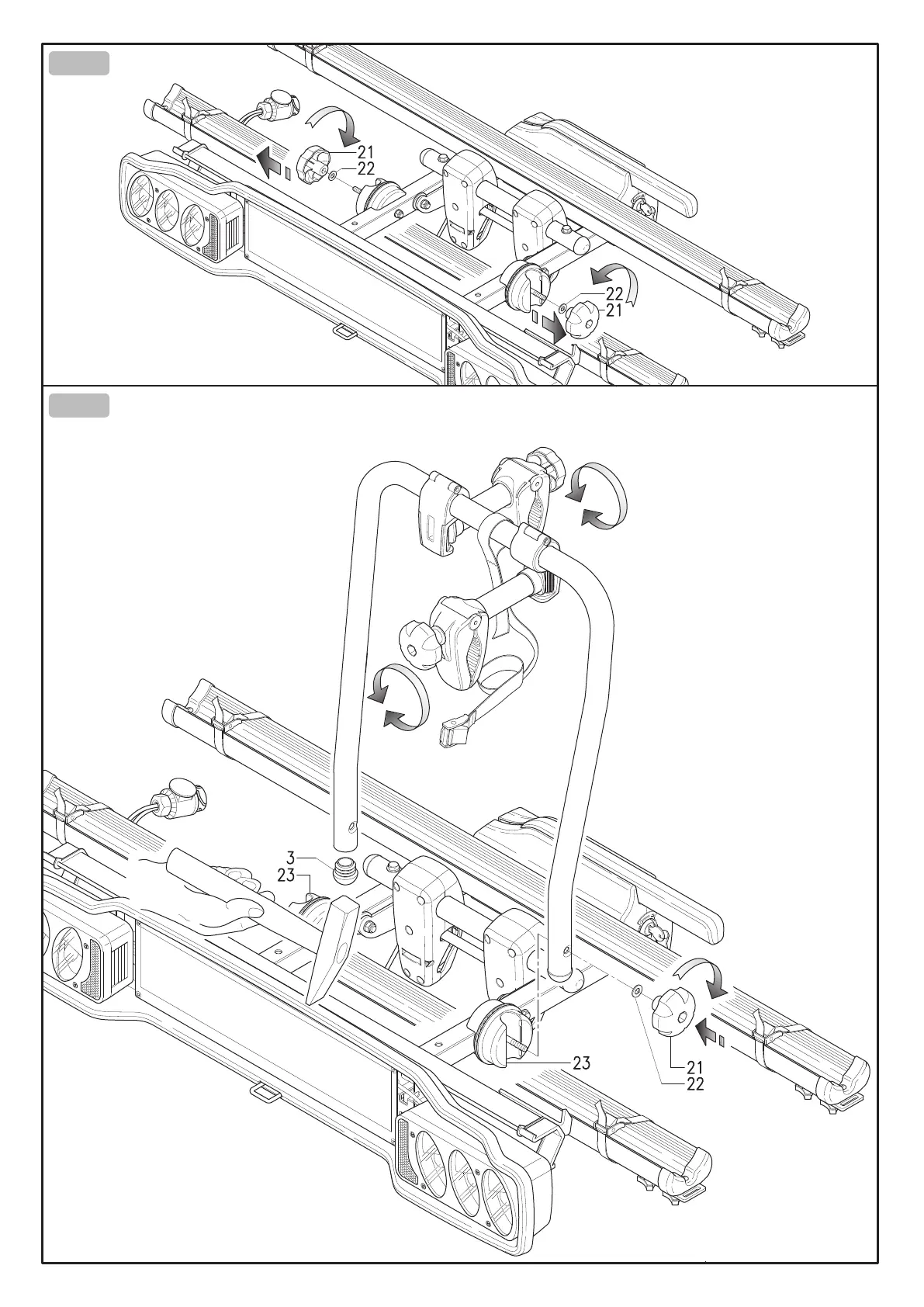 21
22
22
21

3
23
23
21
22