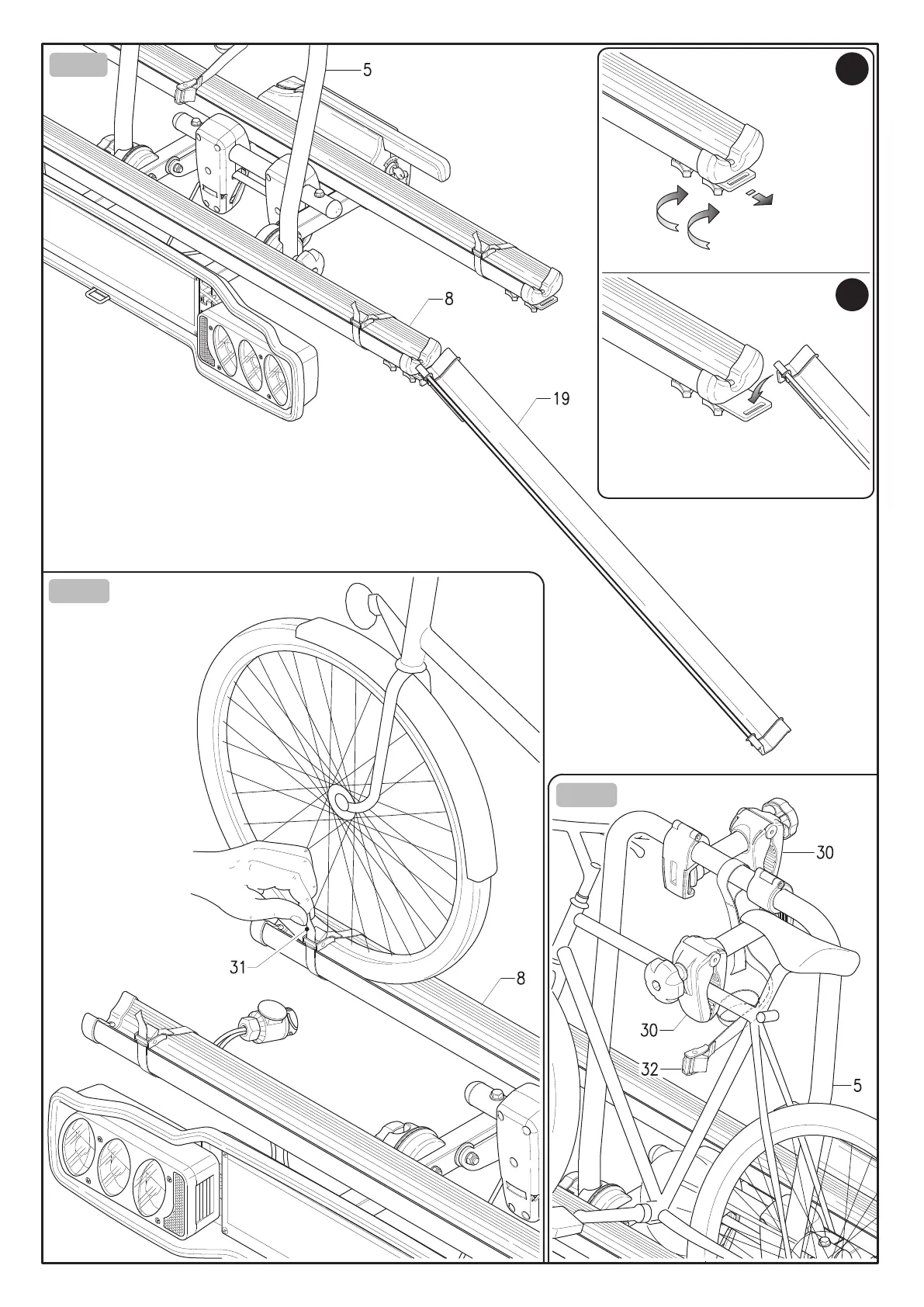 5

8

19

31

8

30

30

32

5