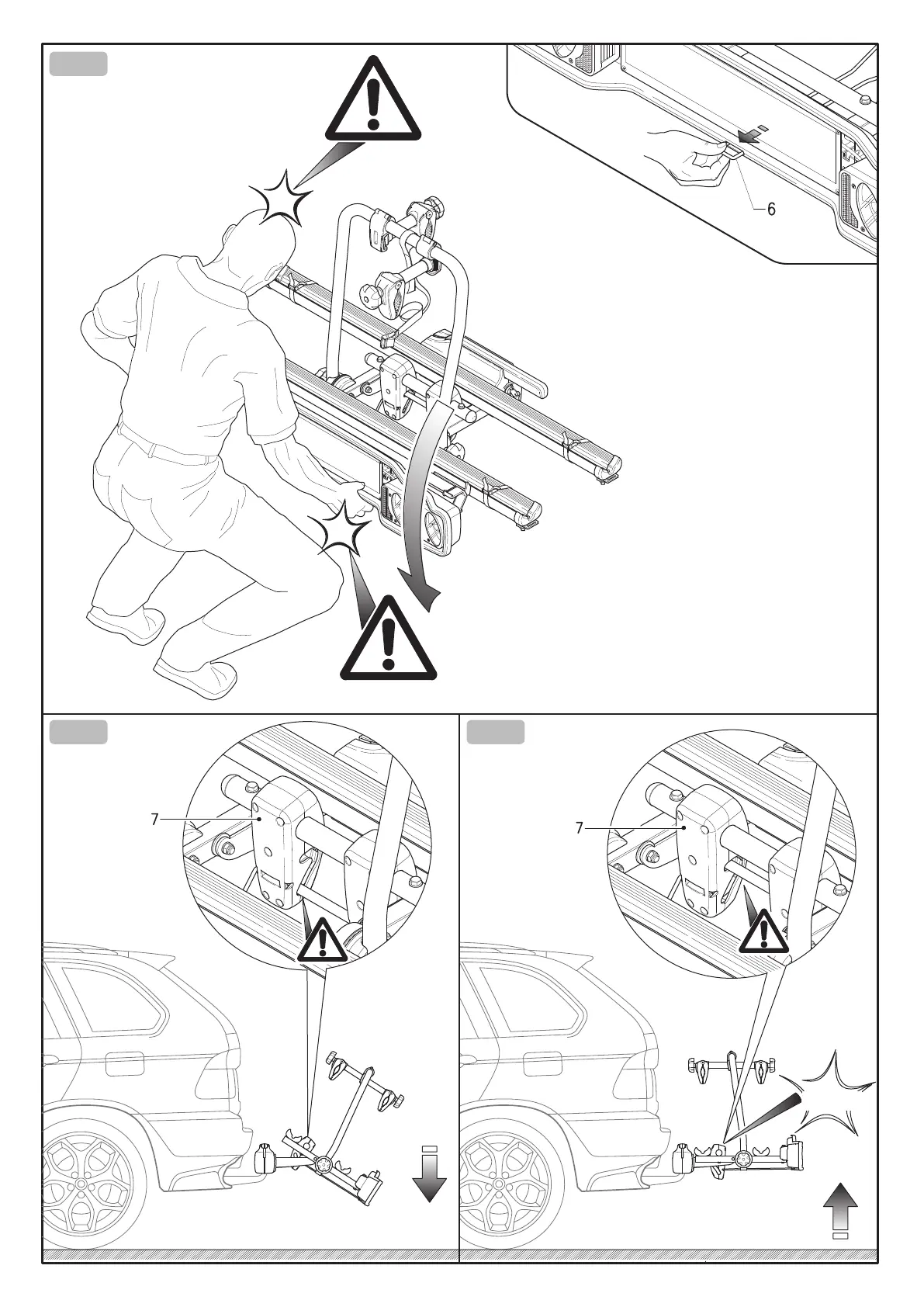 6

7

7