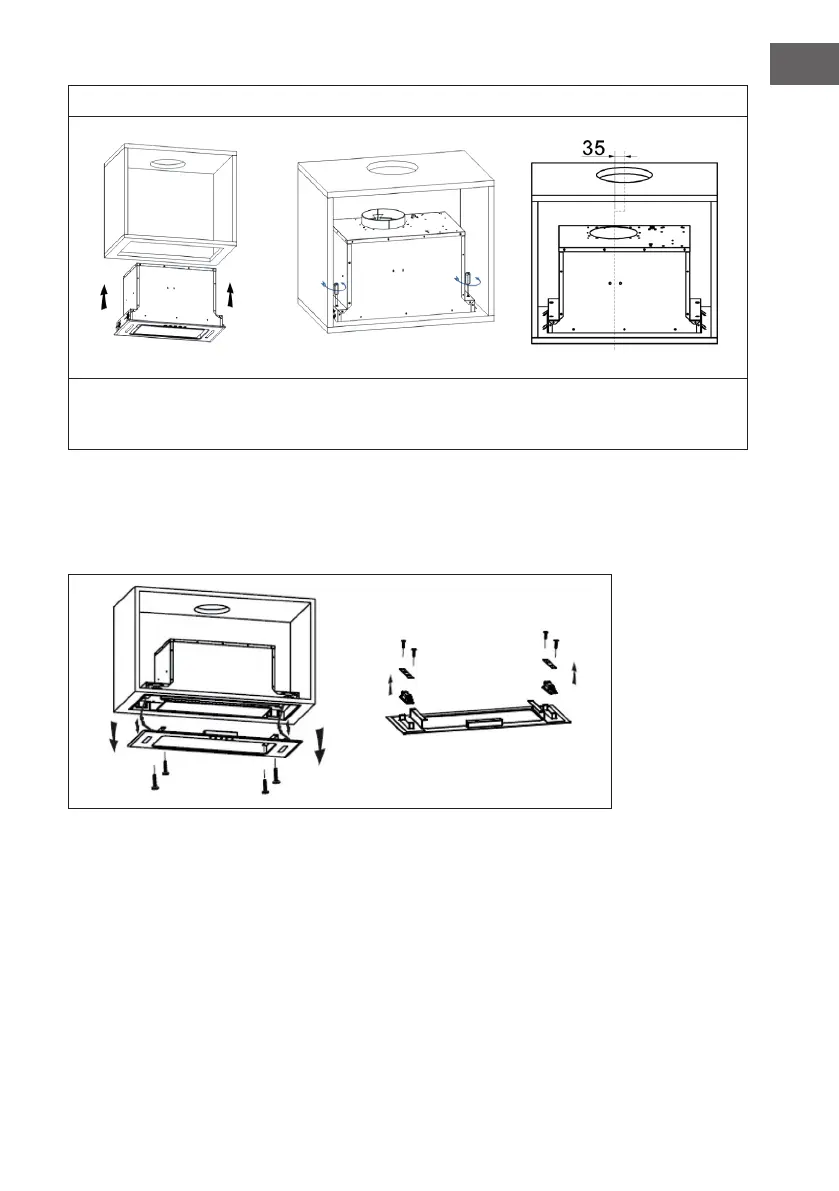 35