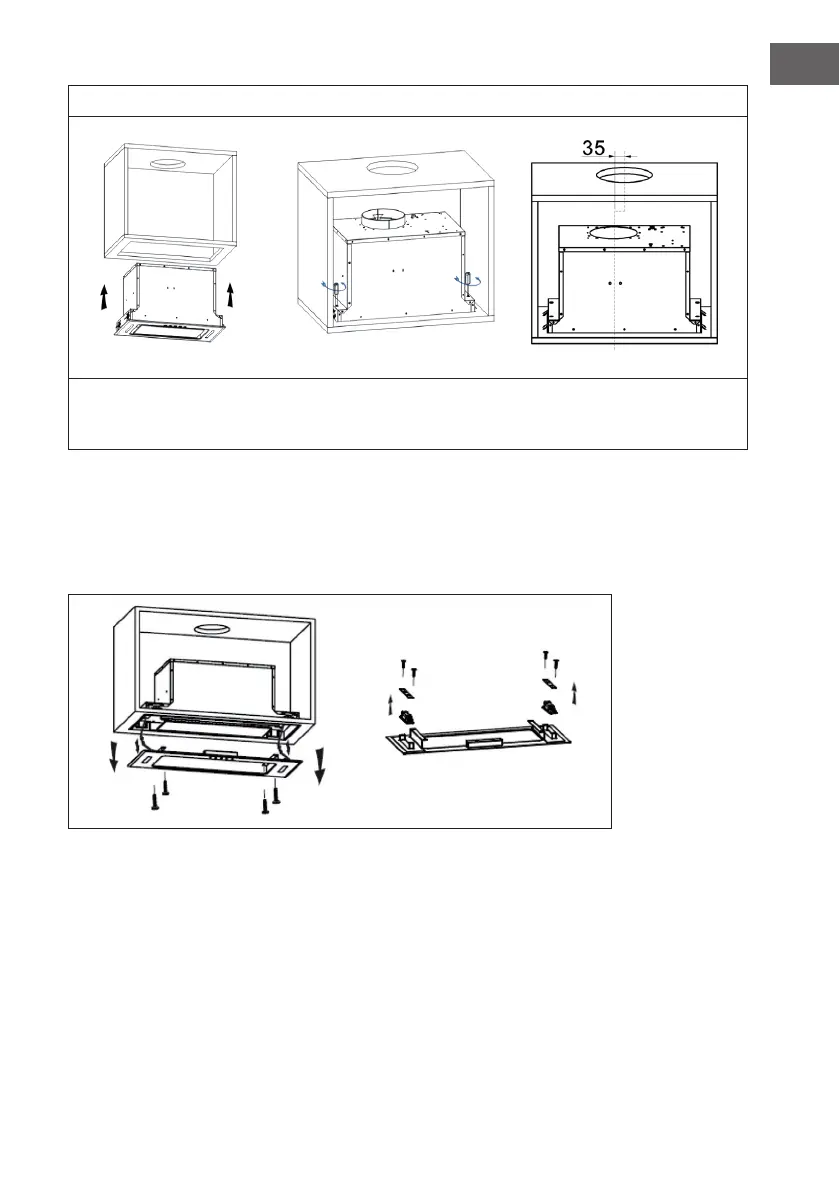 35