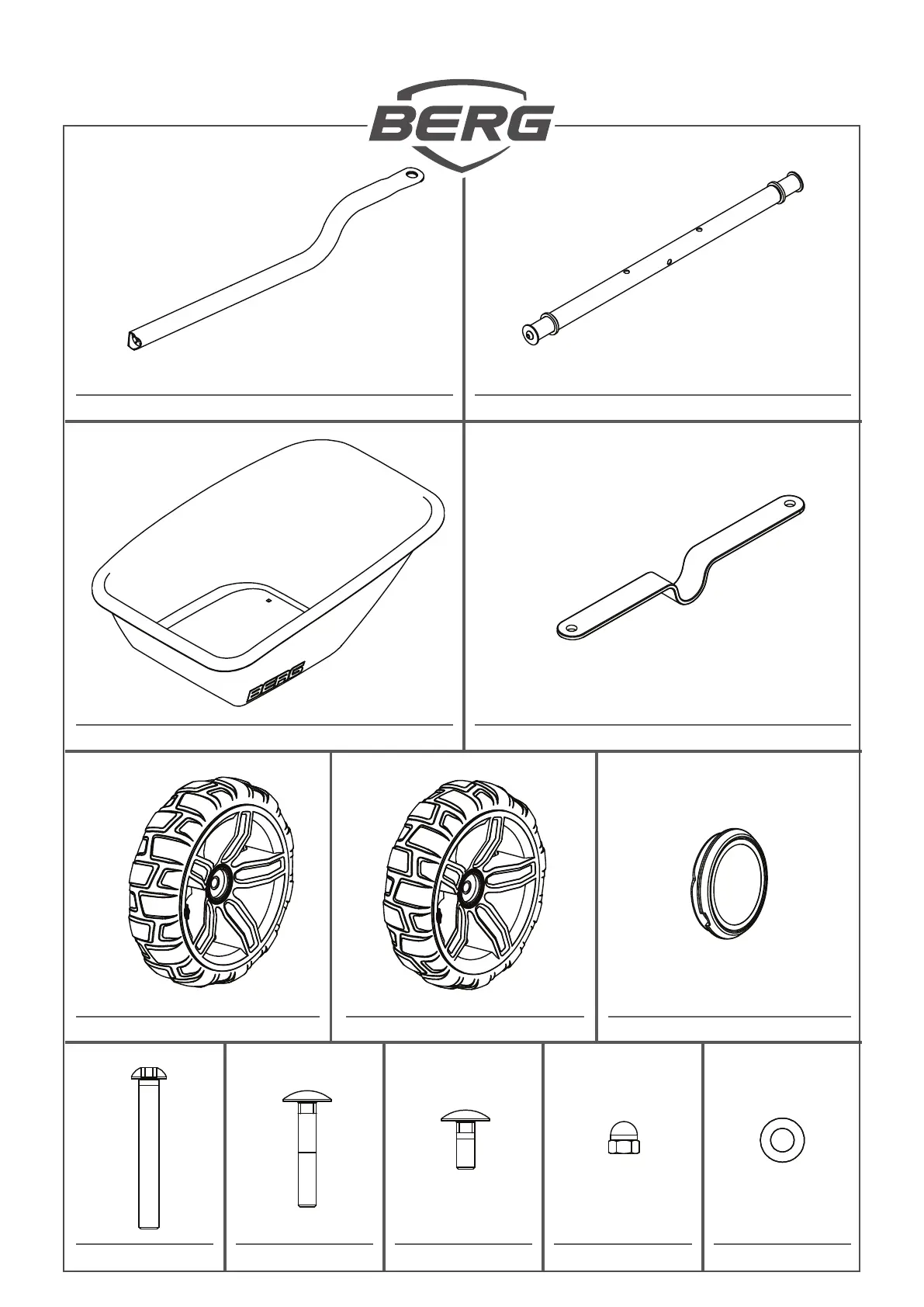 BERG

BERG