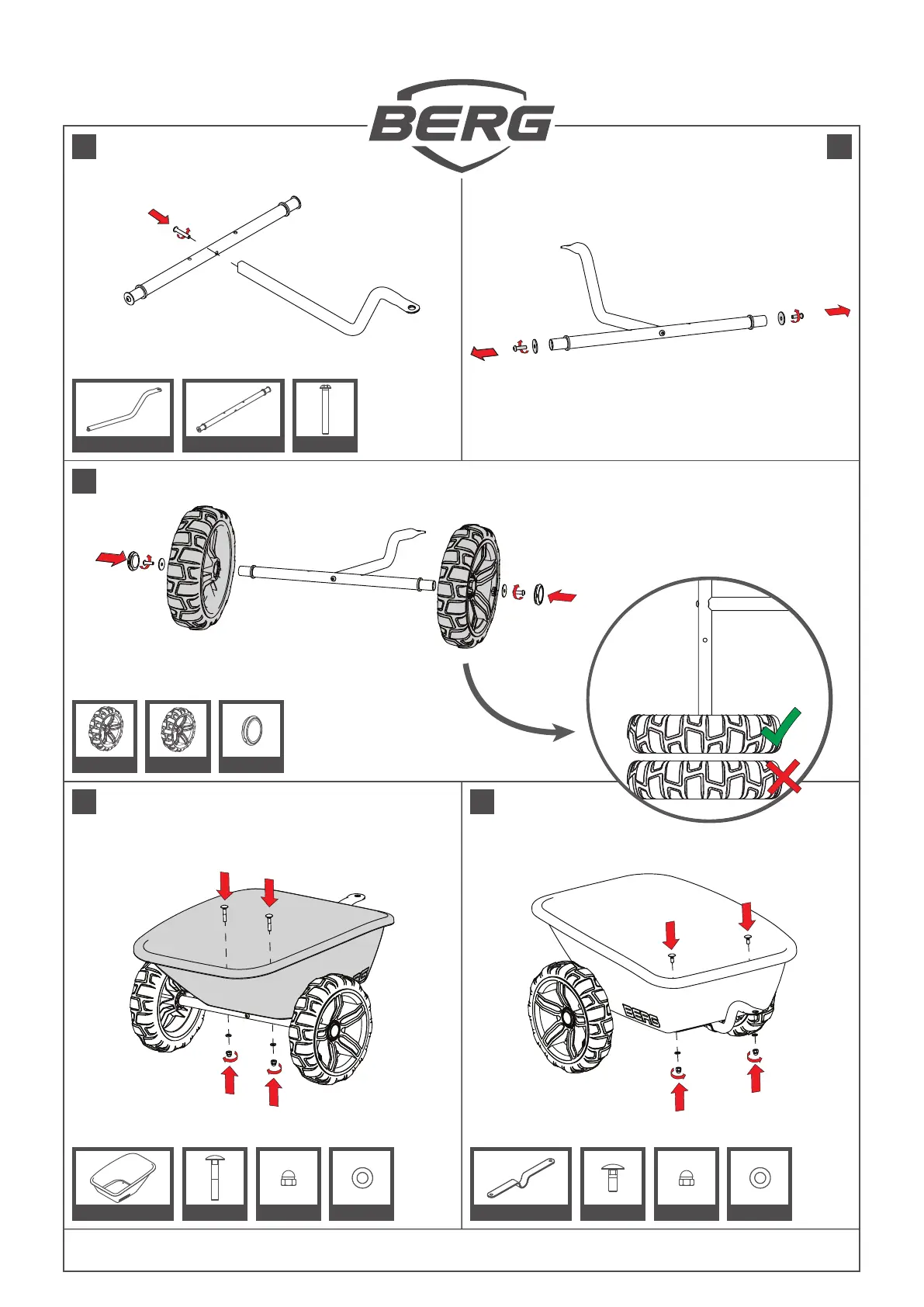 BERG

BERG