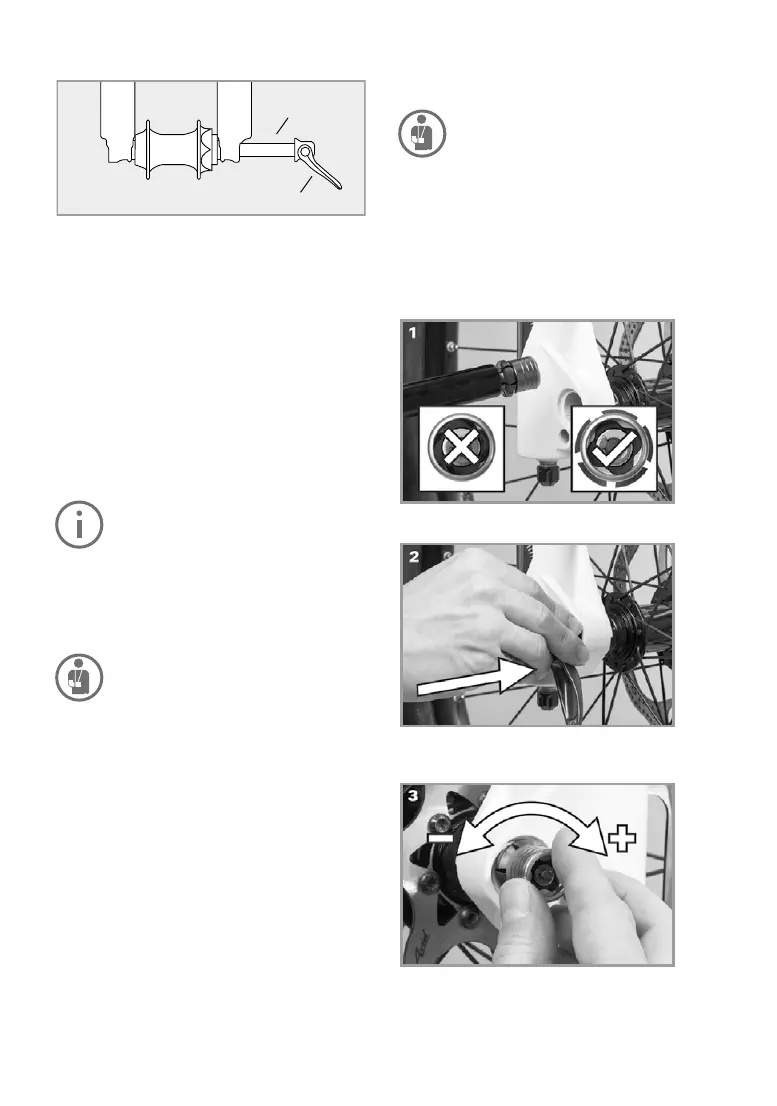 1

2

3