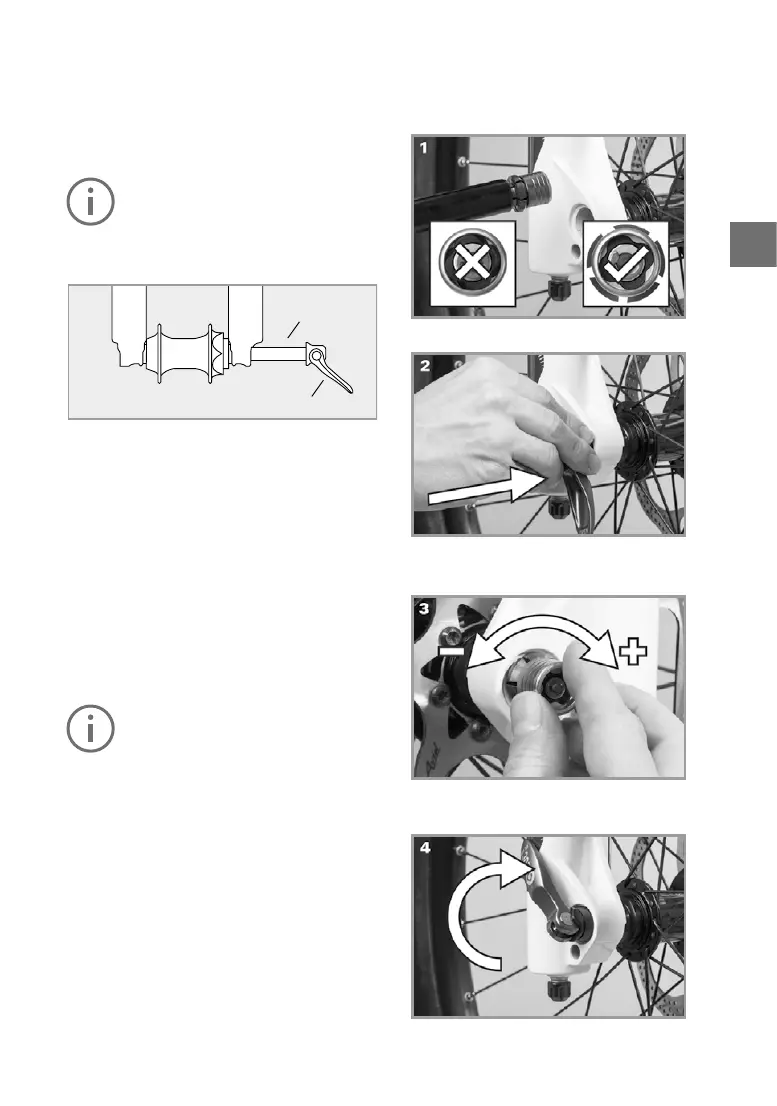 1

2

3

4