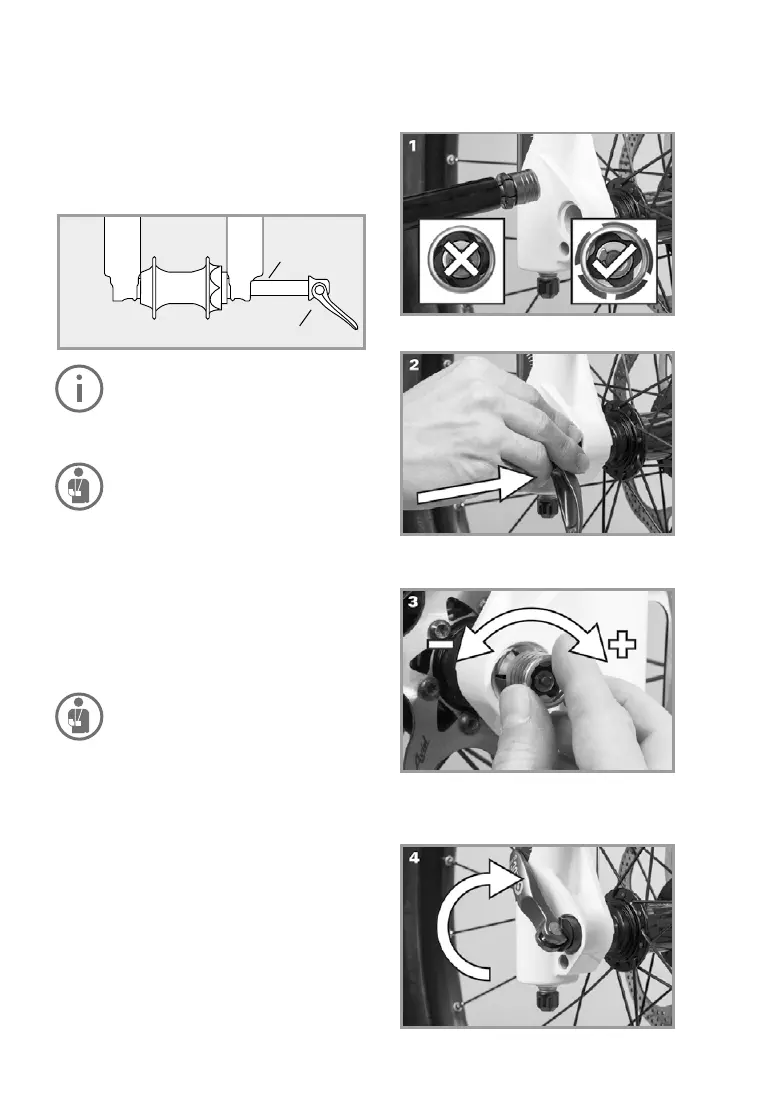 1

2

3

4