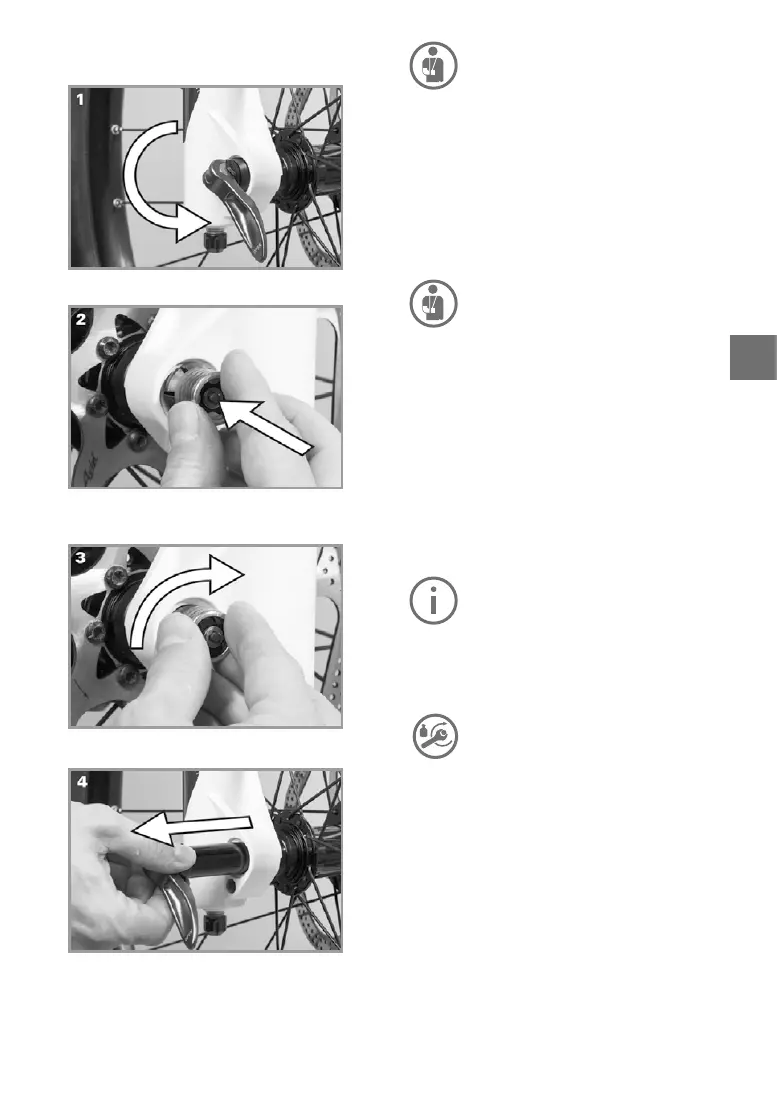 1

2

3

4