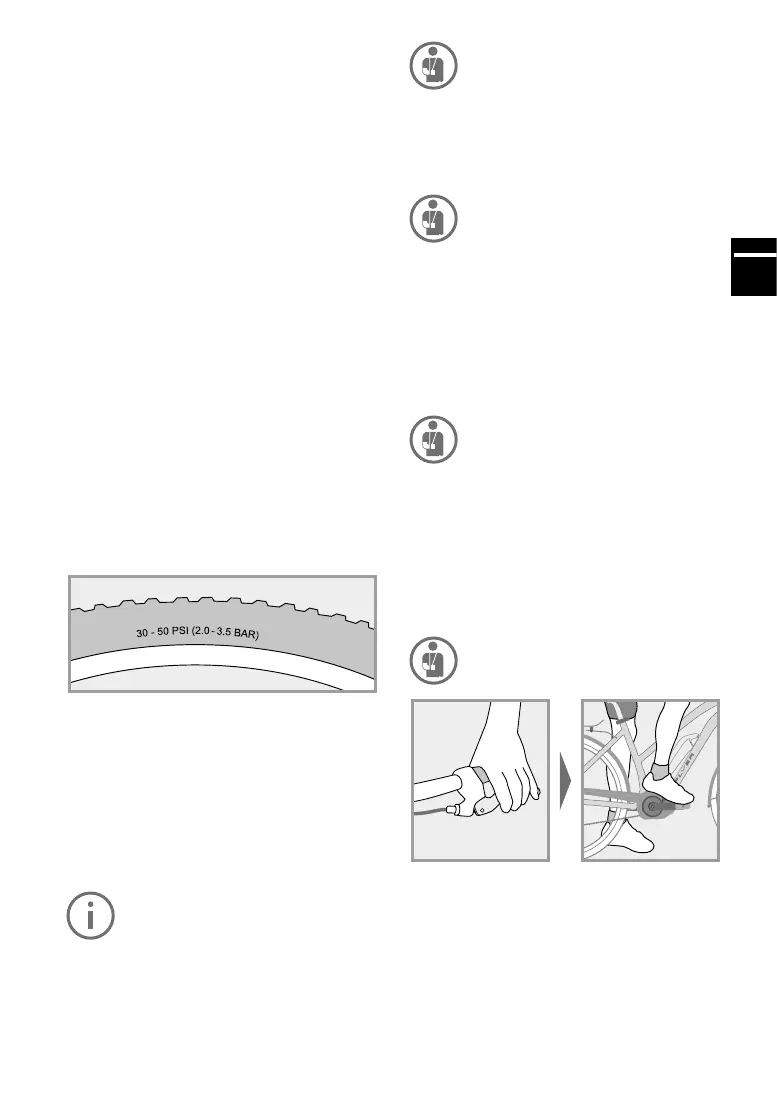 30 - 50 PSI (2.0 - 3.5 BAR)